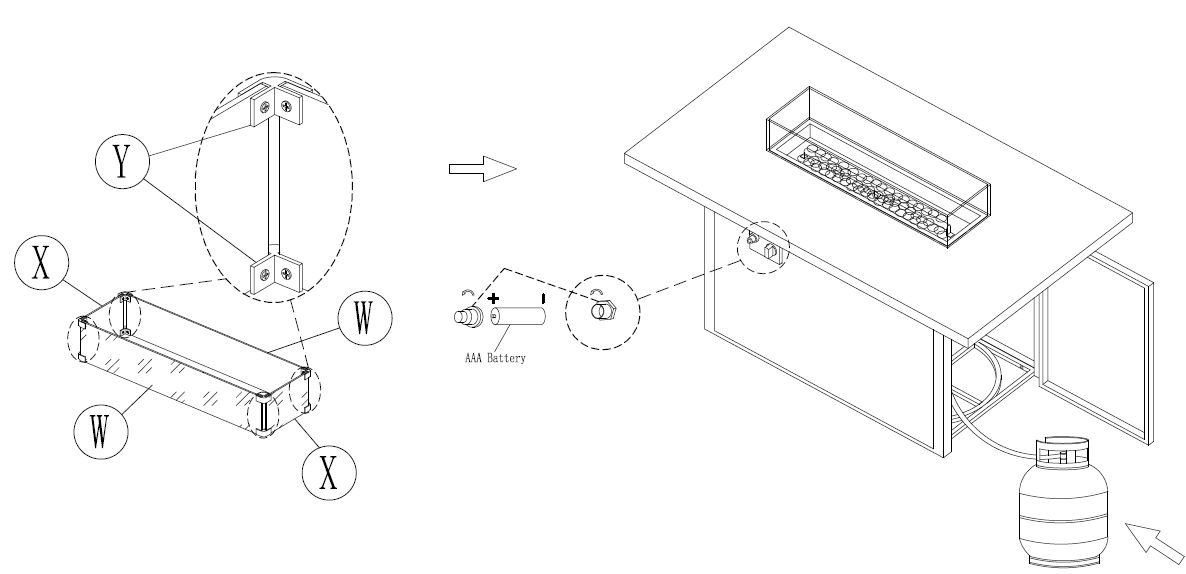 Y

X

W

W

X

+

-

AAA Battery