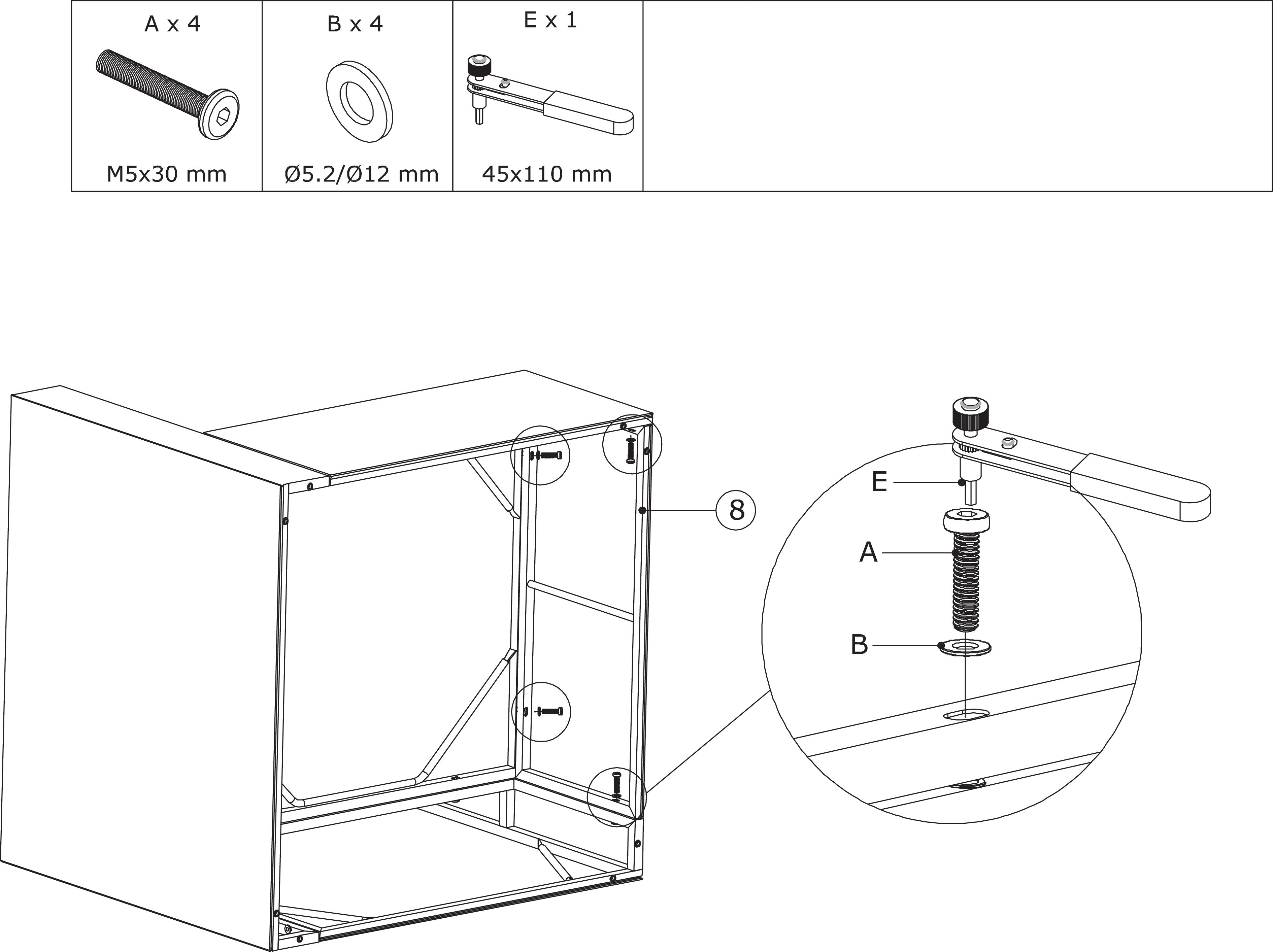 | A x 4 | B x 4 | E x 1 | |
|---|---|---|---|
| M5x30 mm | Ø5.2/Ø12 mm | 45x110 mm | |

8

E

A

B