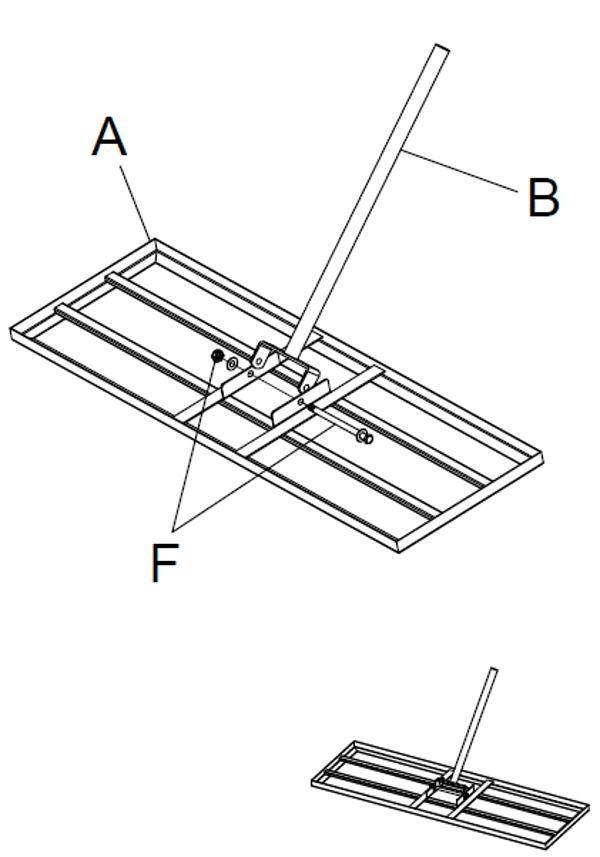 A
B
F