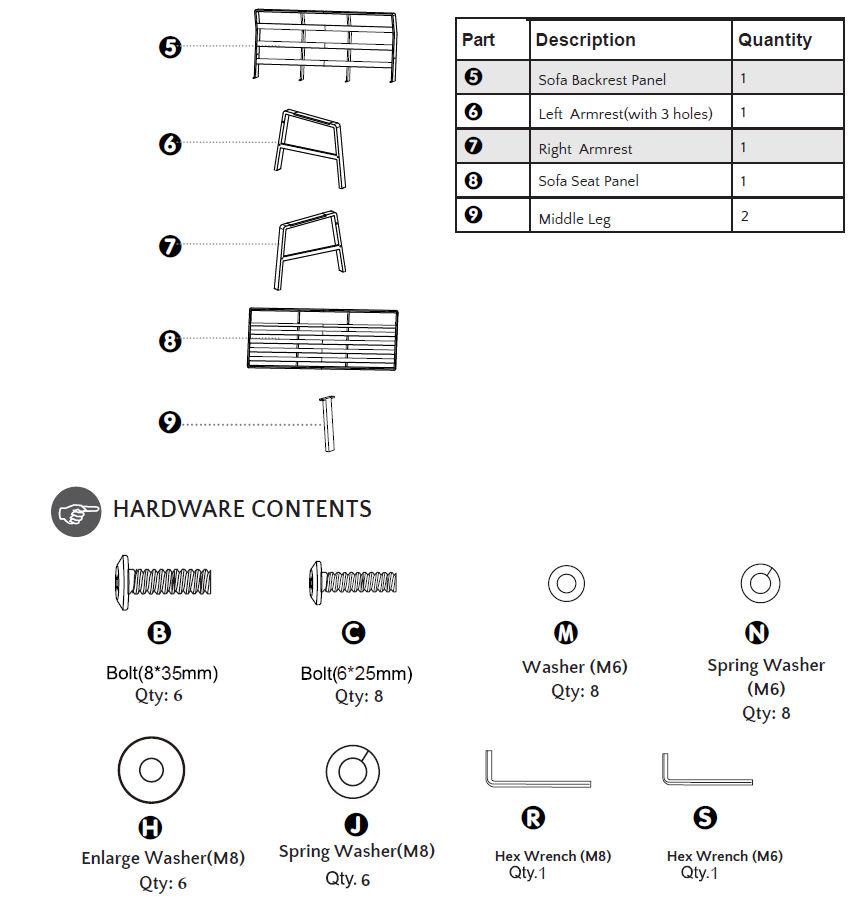 5

6

7

8

9

| Part | Description | Quantity |
|---|---|---|
| 5 | Sofa Backrest Panel | 1 |
| 6 | Left Armrest(with 3 holes) | 1 |
| 7 | Right Armrest | 1 |
| 8 | Sofa Seat Panel | 1 |
| 9 | Middle Leg | 2 |

HARDWARE CONTENTS

B
Bolt(8*35mm)
Qty: 6

C
Bolt(6*25mm)
Qty: 8

M
Washer (M6)
Qty: 8

N
Spring Washer (M6)
Qty: 8

H
Enlarge Washer(M8)
Qty: 6

J
Spring Washer(M8)
Qty. 6

R
Hex Wrench (M8)
Qty.1

S
Hex Wrench (M6)
Qty.1