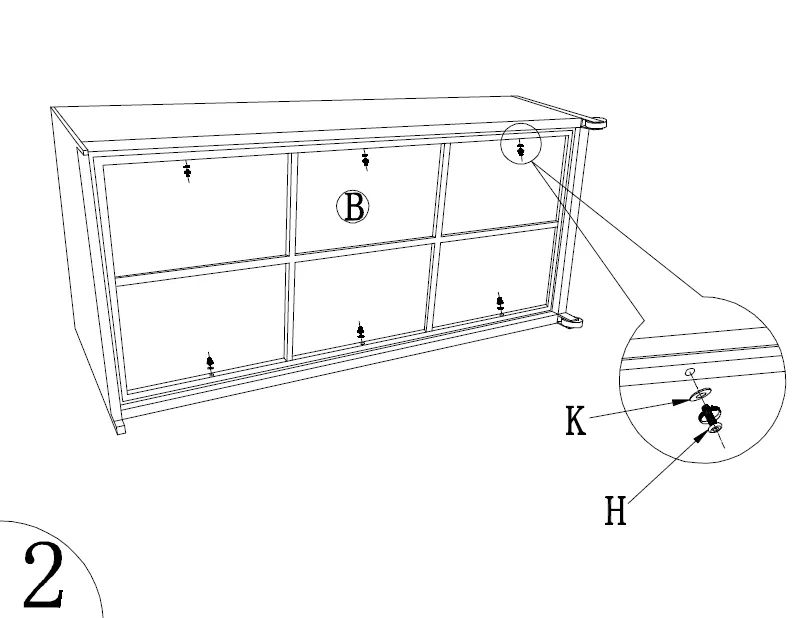 B

K

H

2