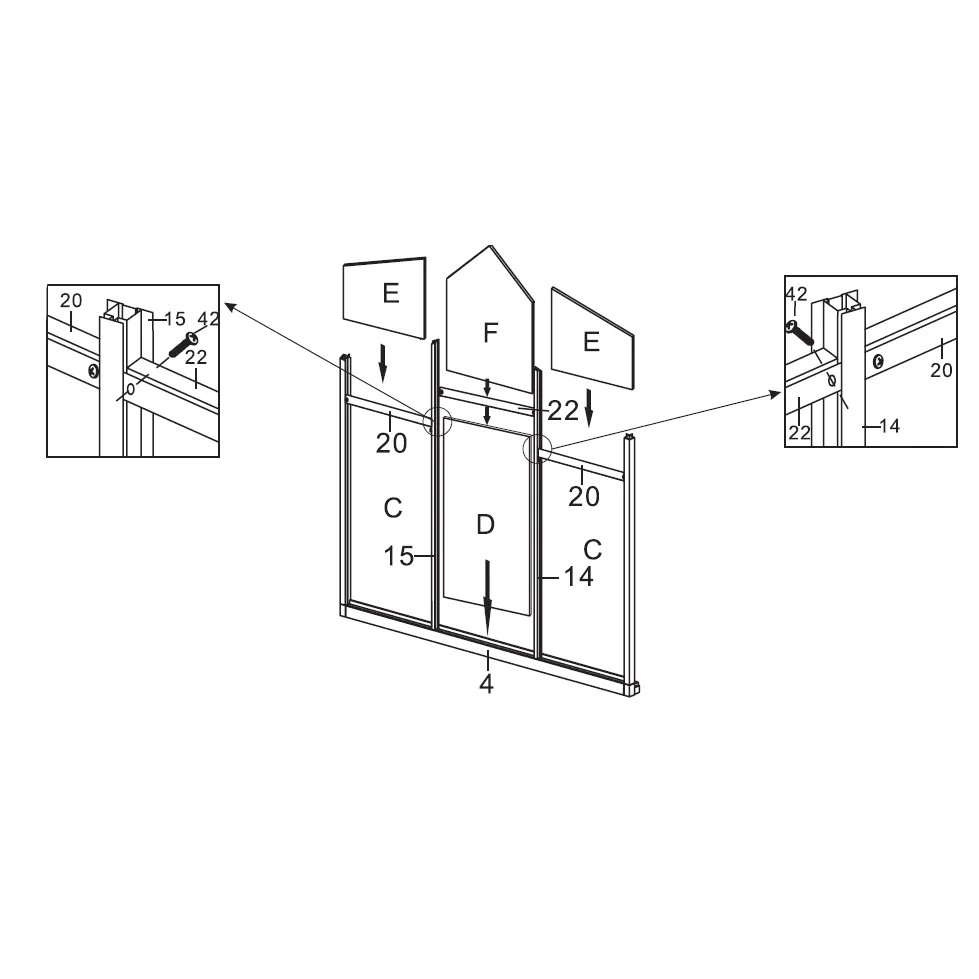 20
15
42
22

E
F
E
22
20
20
C
D
C
15
14
4

42
20
22
14