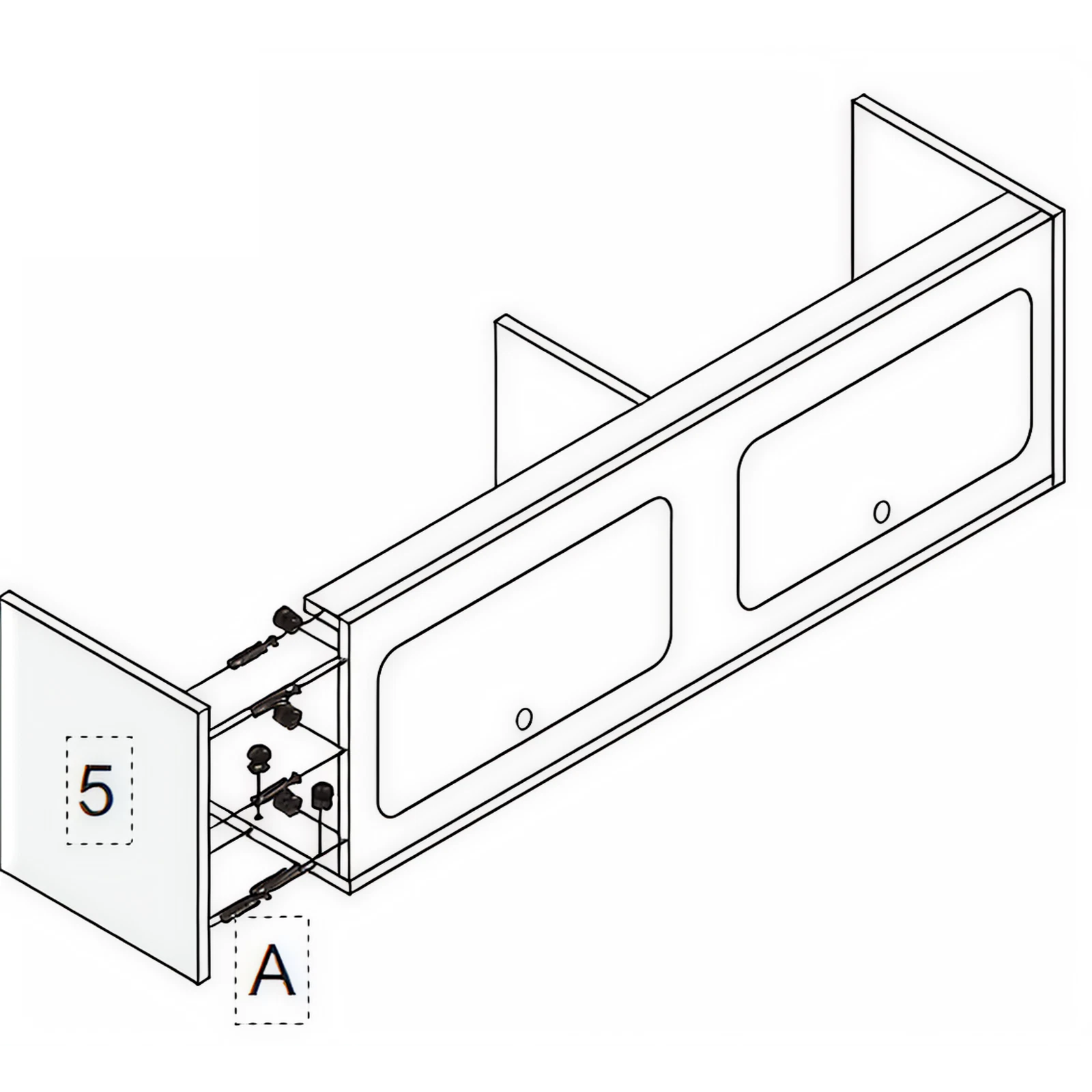 5

A