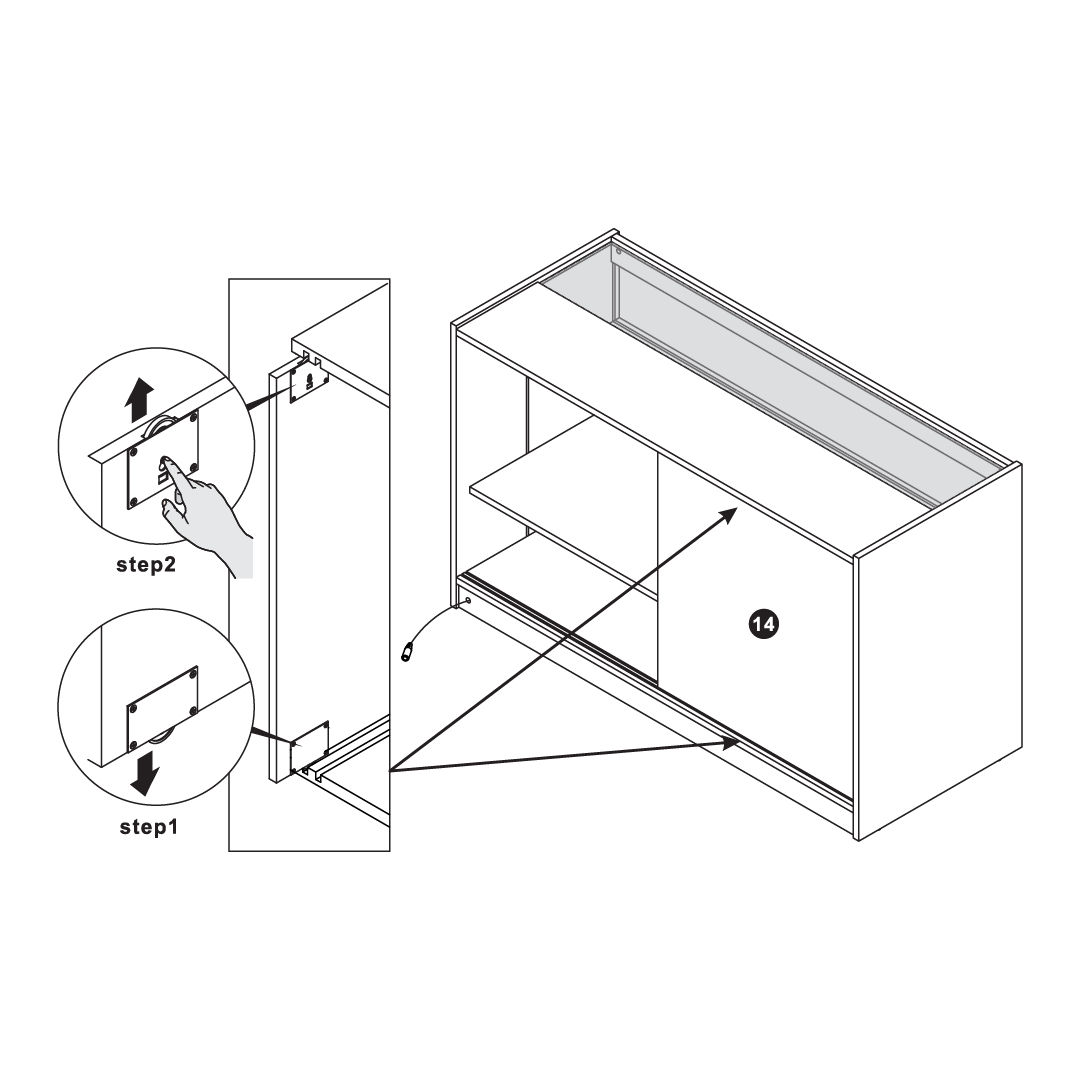 step2

step1

14