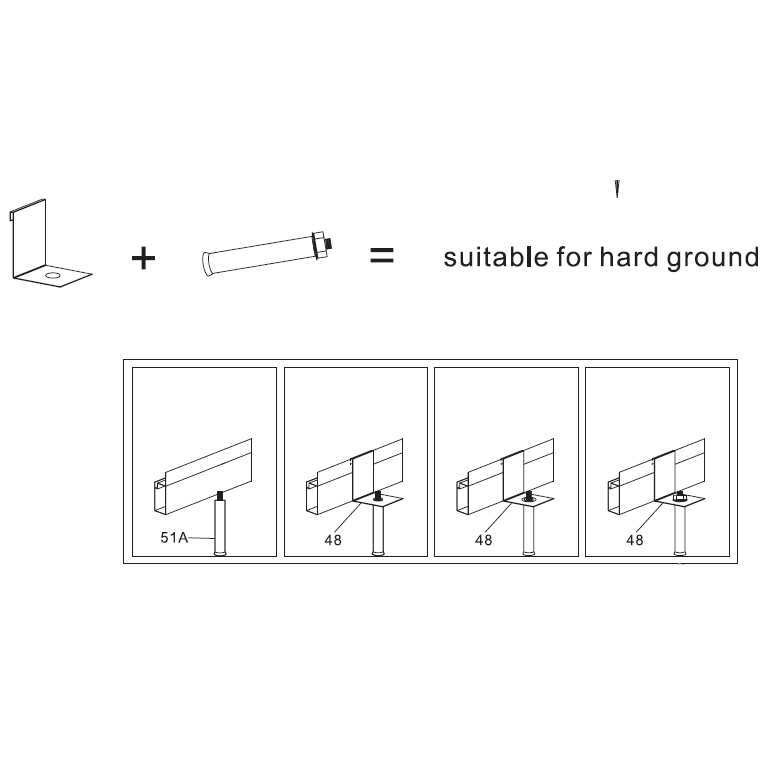 + =

suitable for hard ground

51A

48

48

48