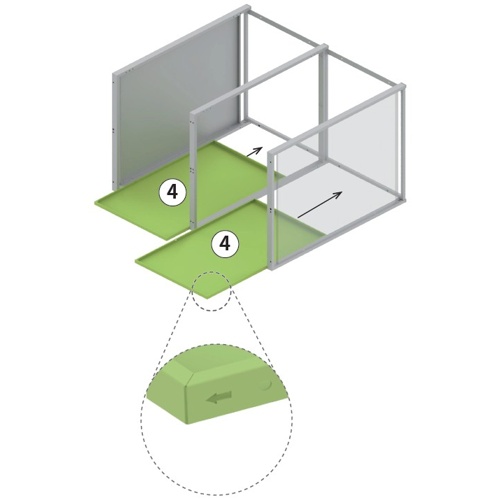 4

4