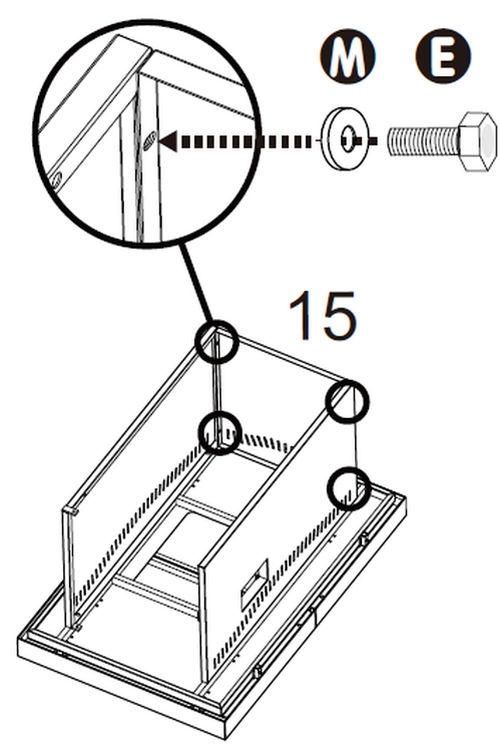 M E

15