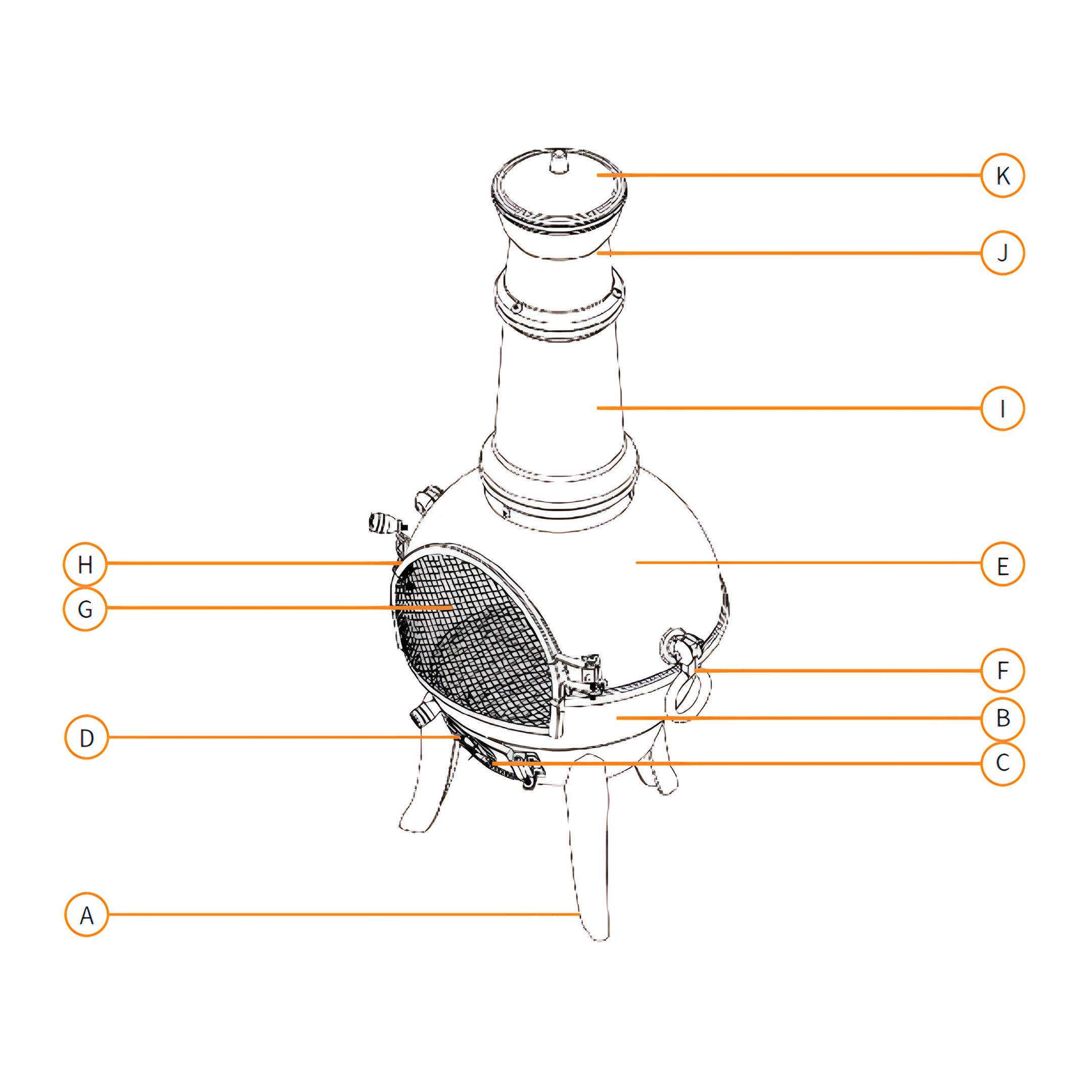 K
J
I
H
E
G
F
B
D
C
A