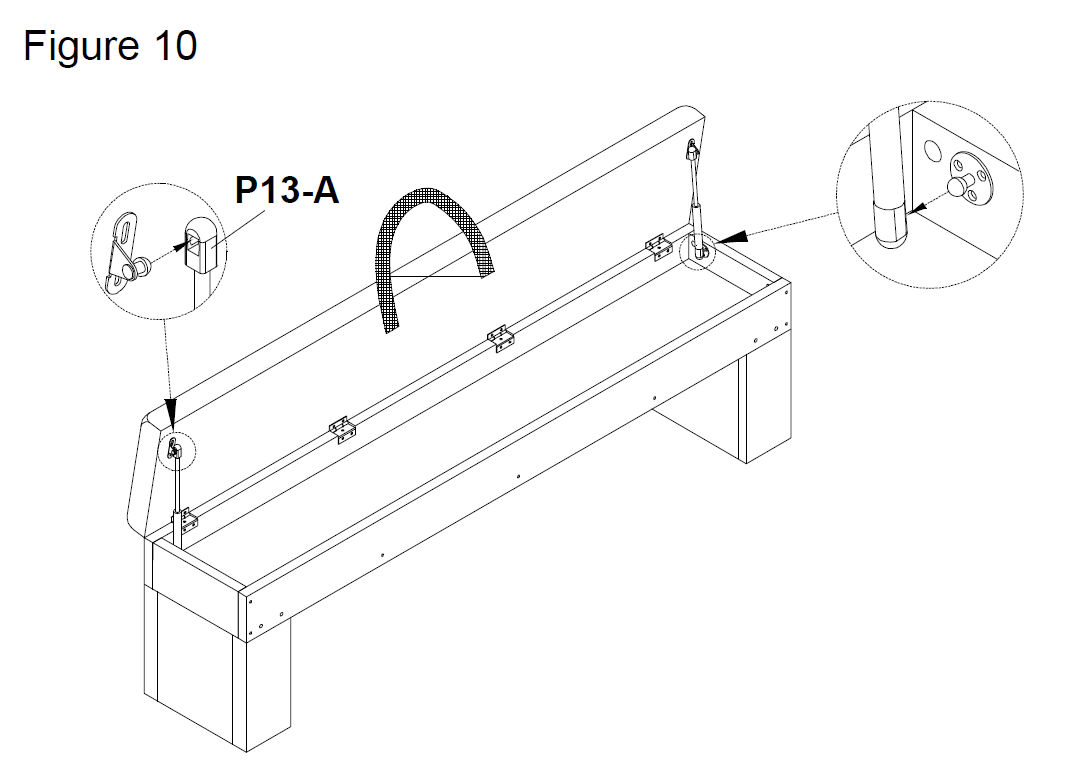 Figure 10

P13-A