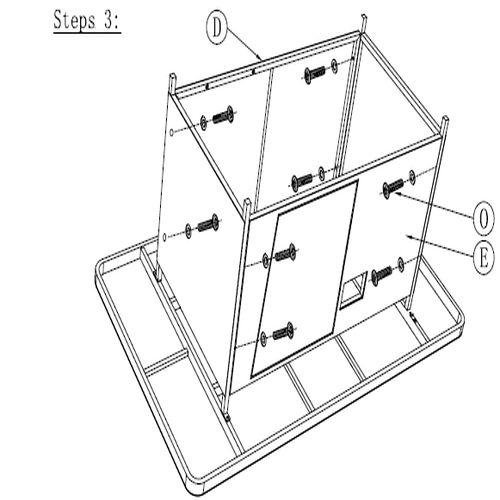 Steps 3:

D

O

E