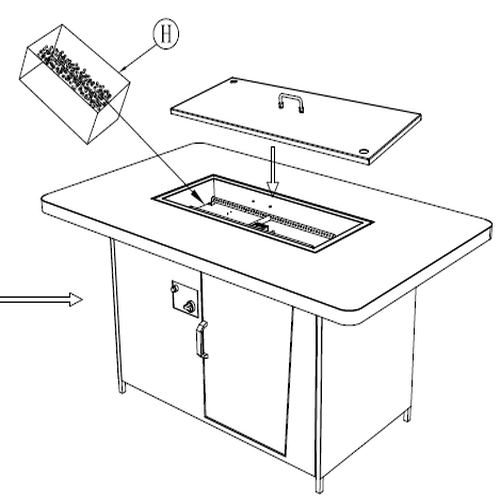 H