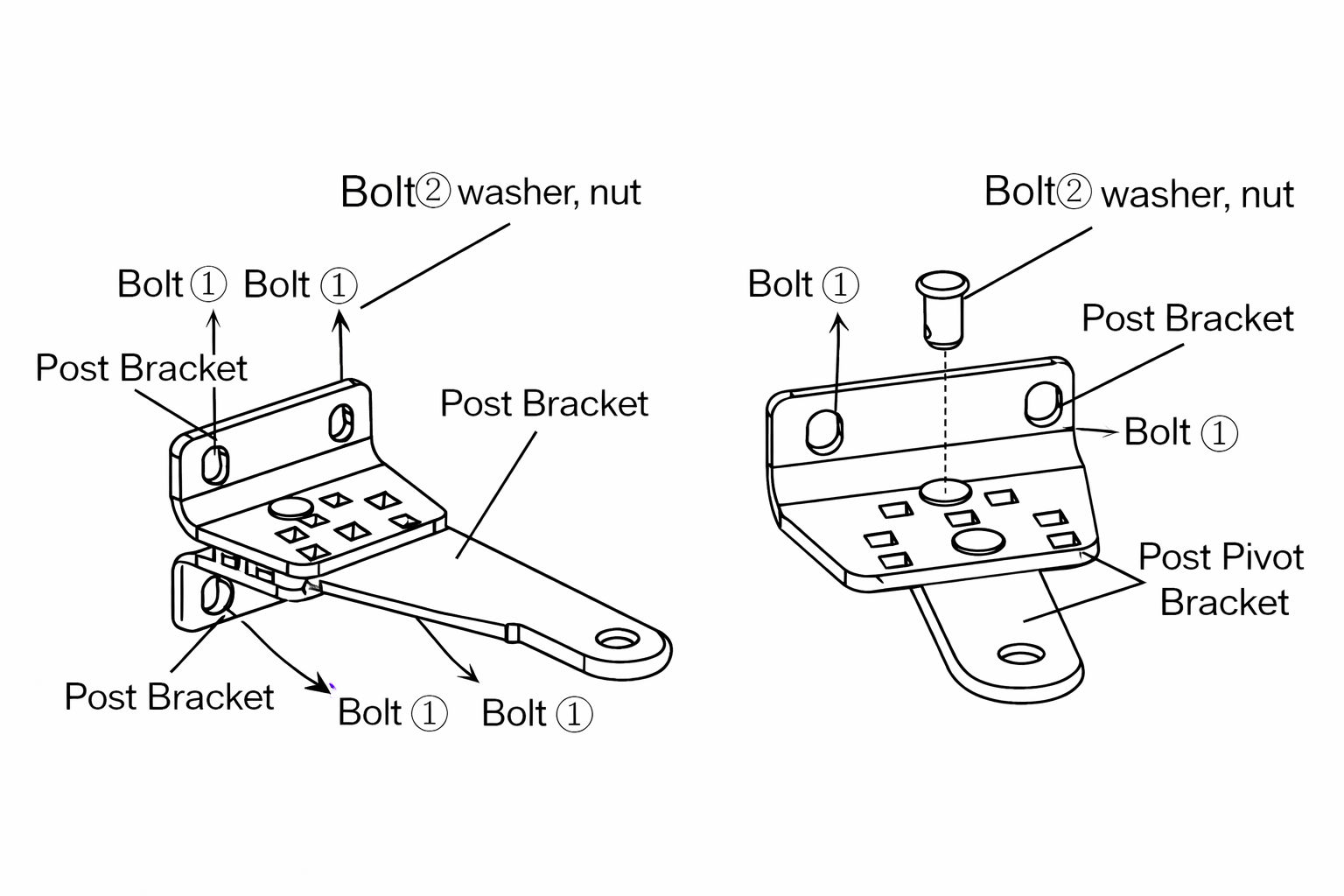 Bolt② washer, nut

Bolt ① Bolt ①

Post Bracket

Post Bracket

Post Bracket

Bolt ① Bolt ①

Bolt② washer, nut

Bolt ①

Post Bracket

Bolt ①

Post Pivot Bracket