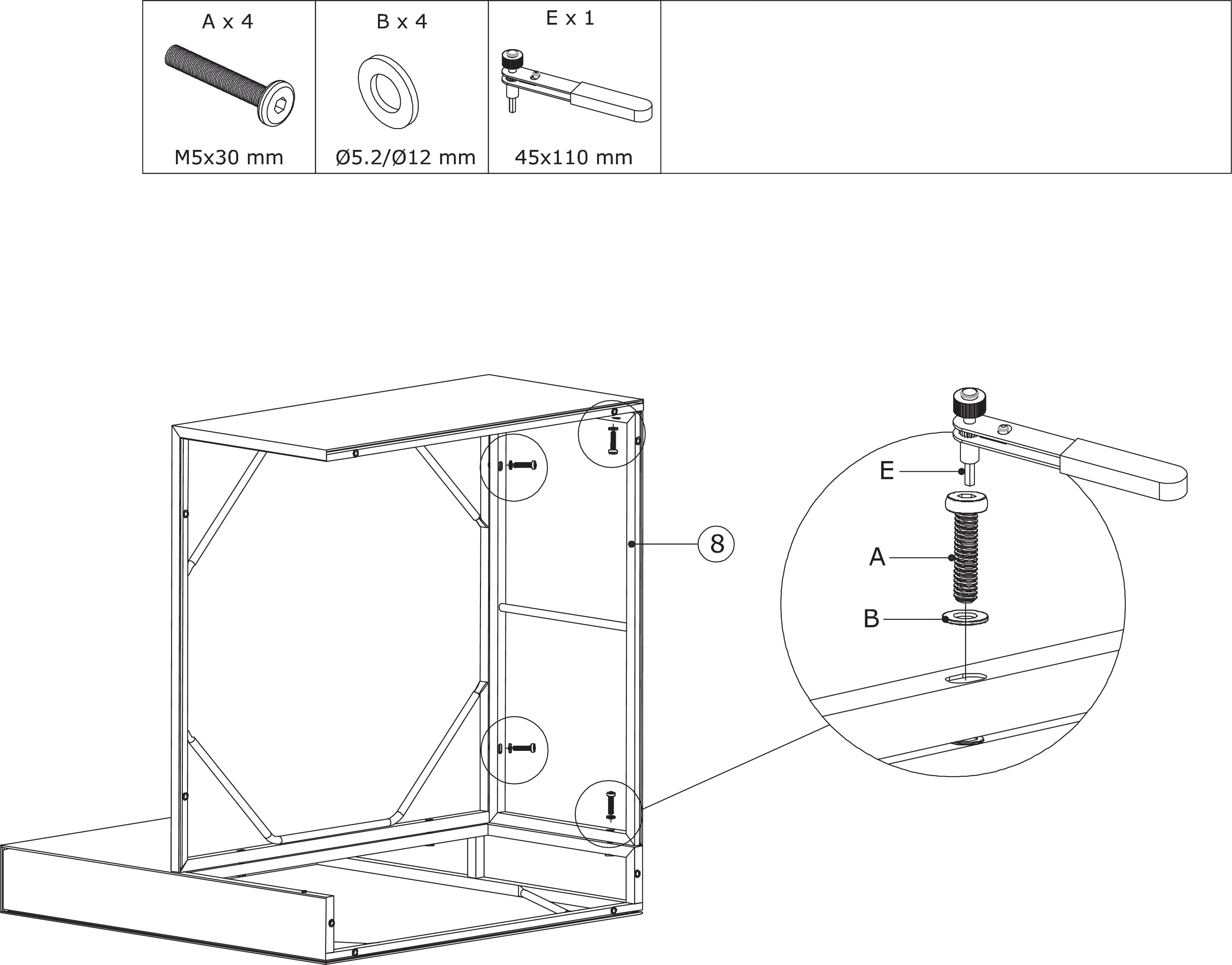 | A x 4 | B x 4 | E x 1 | |
|---|---|---|---|
| M5x30 mm | Ø5.2/Ø12 mm | 45x110 mm | |

8

E

A

B