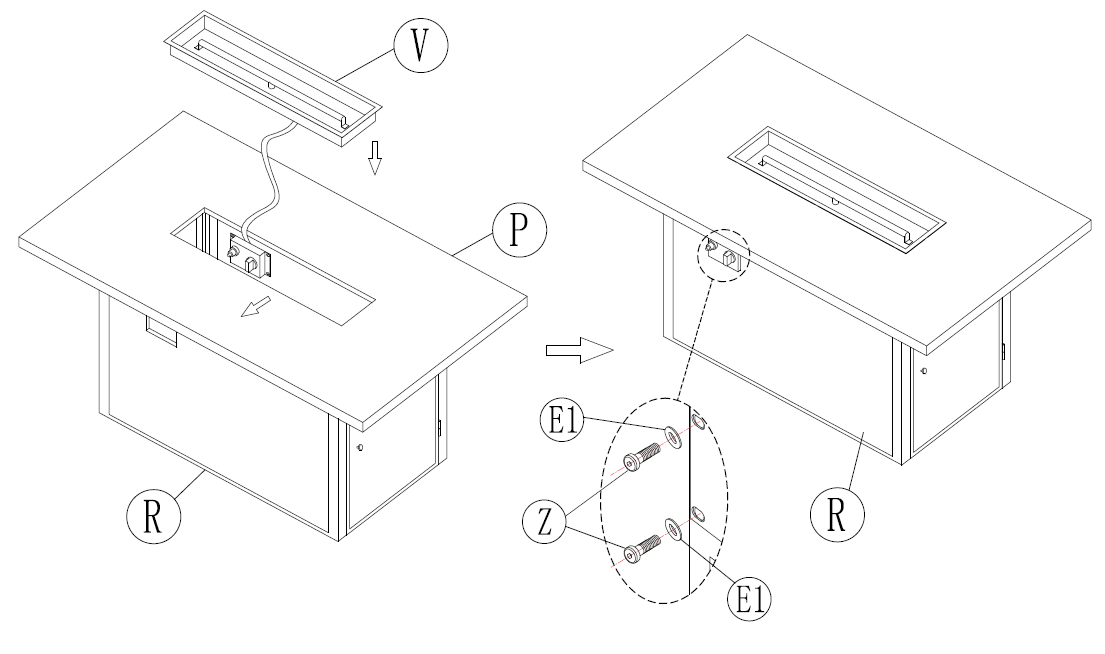 V

P

R

E1

Z

E1

R