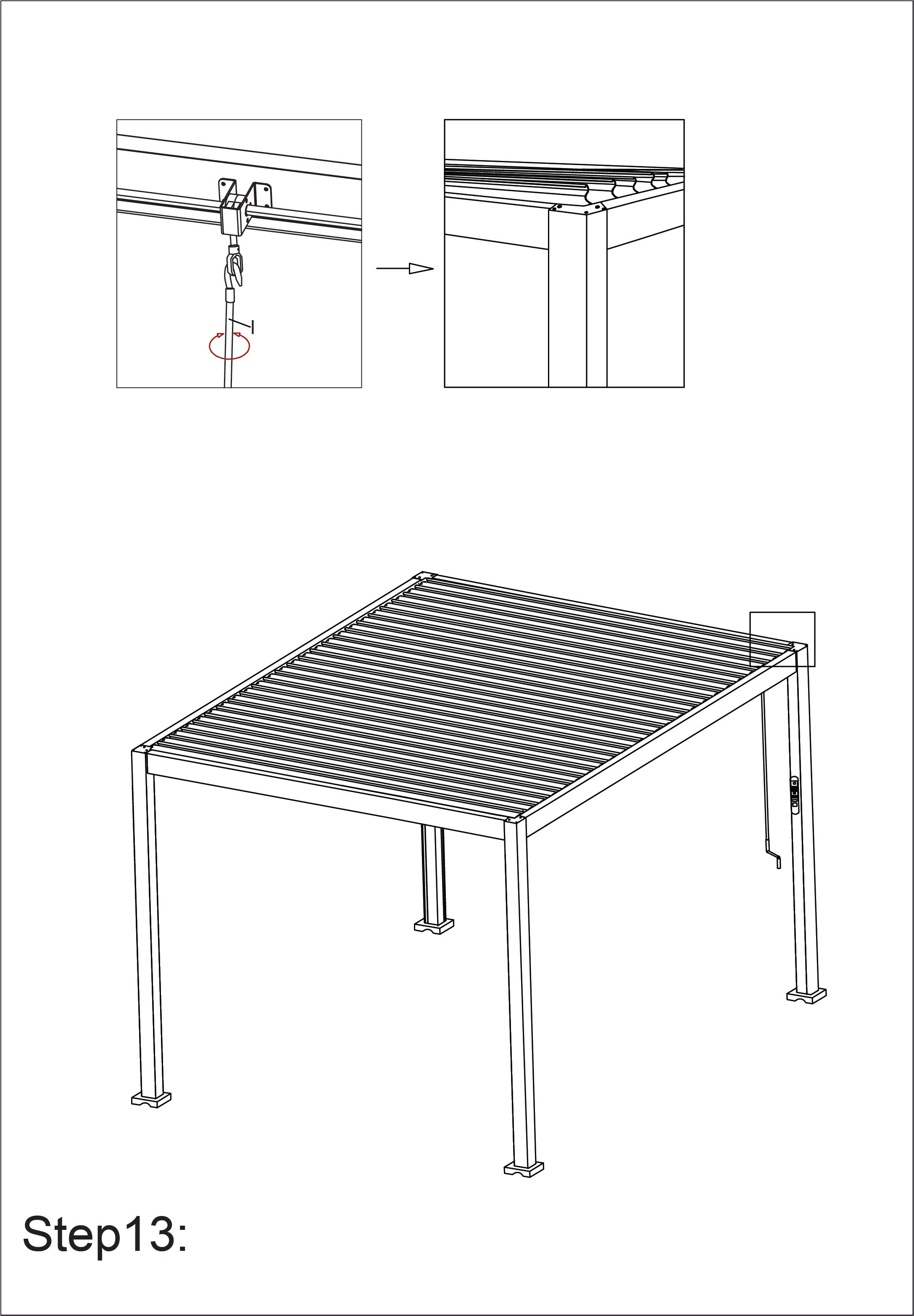 I

Step13: