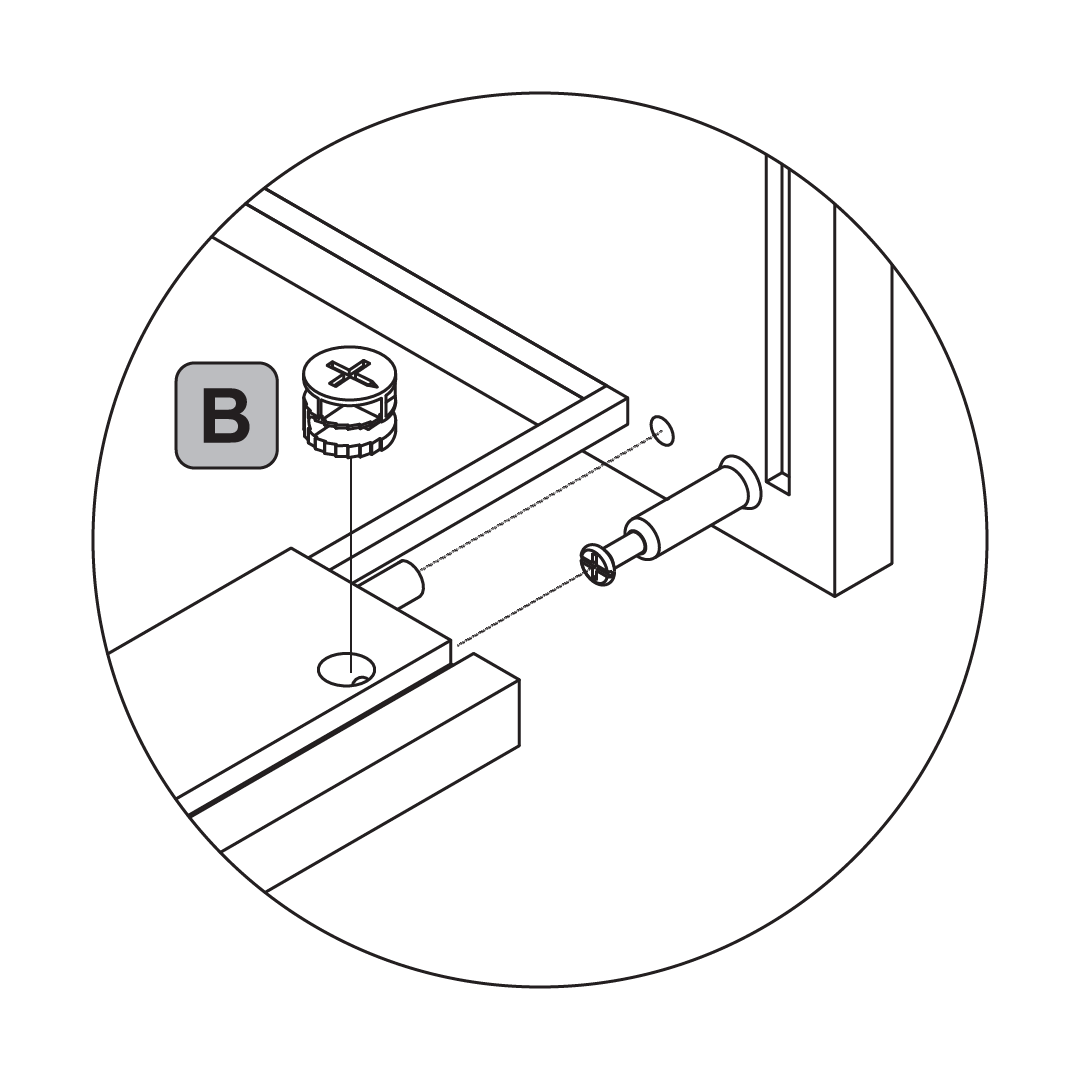 B