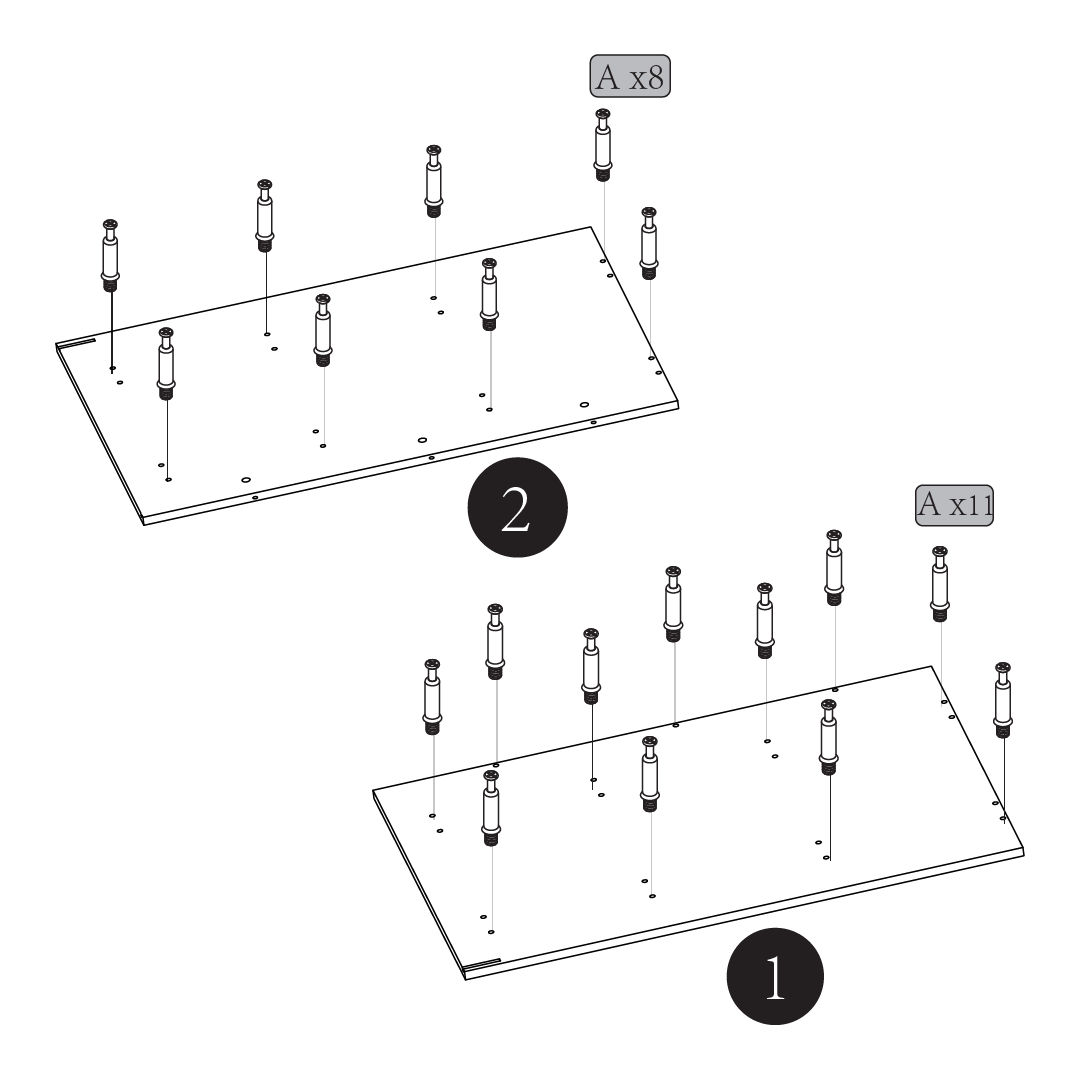 A x8

2

A x11

1