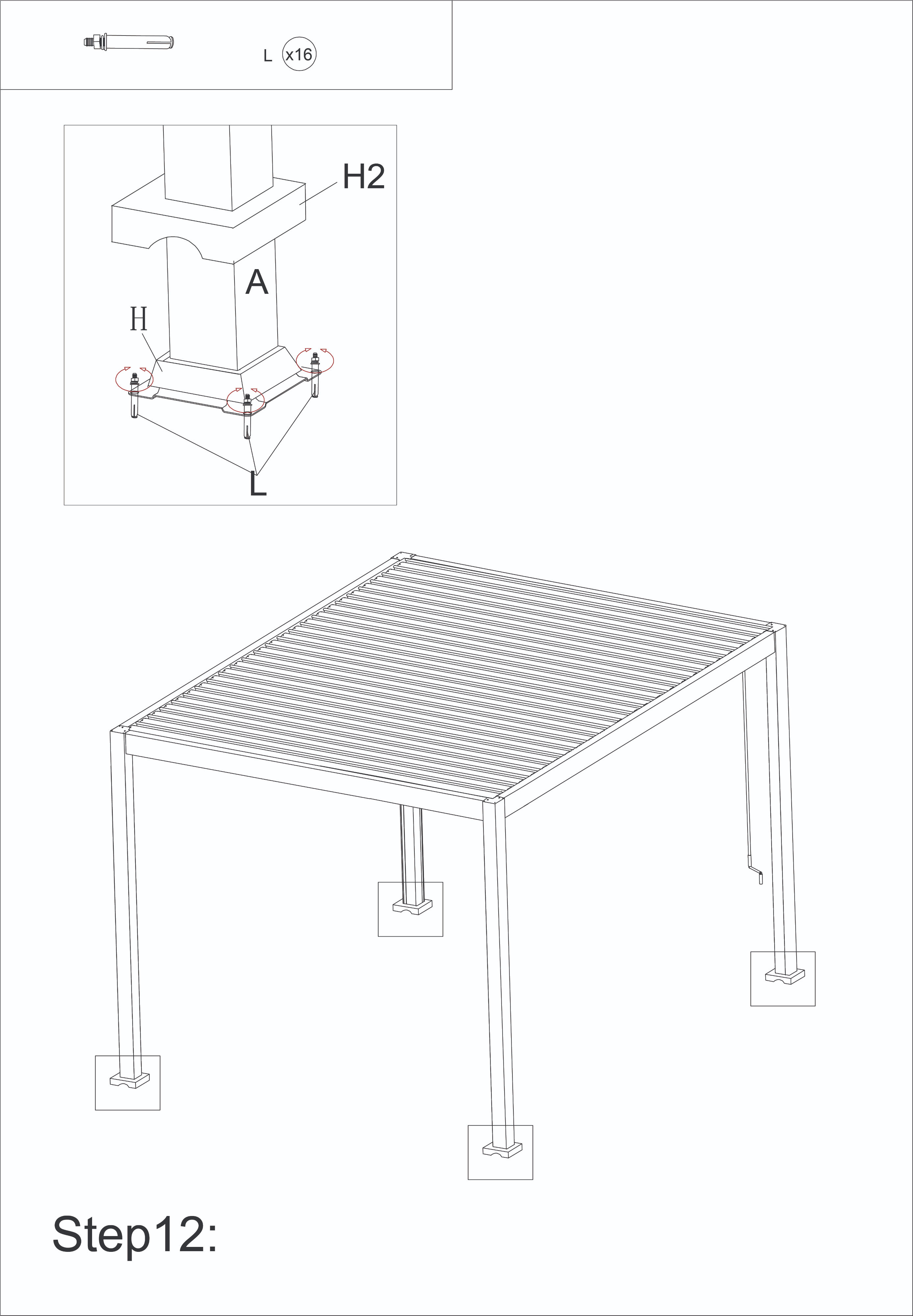 L x16

H2

A

H

L

Step12: