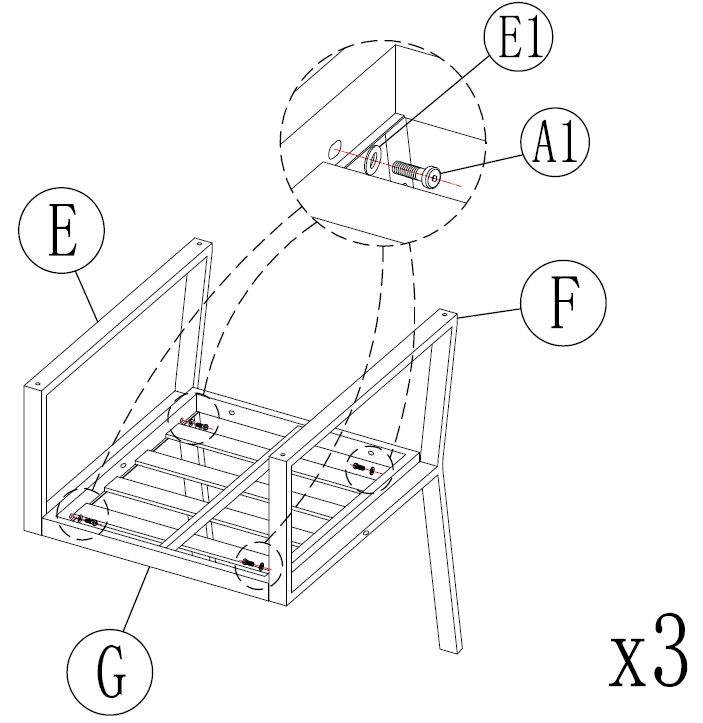 E1

A1

E

F

G

x3