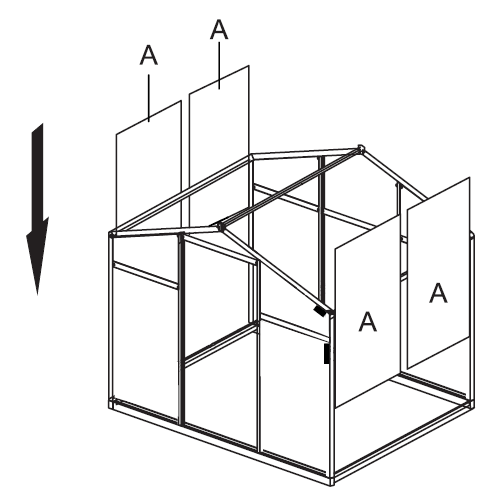 A
A
A
A