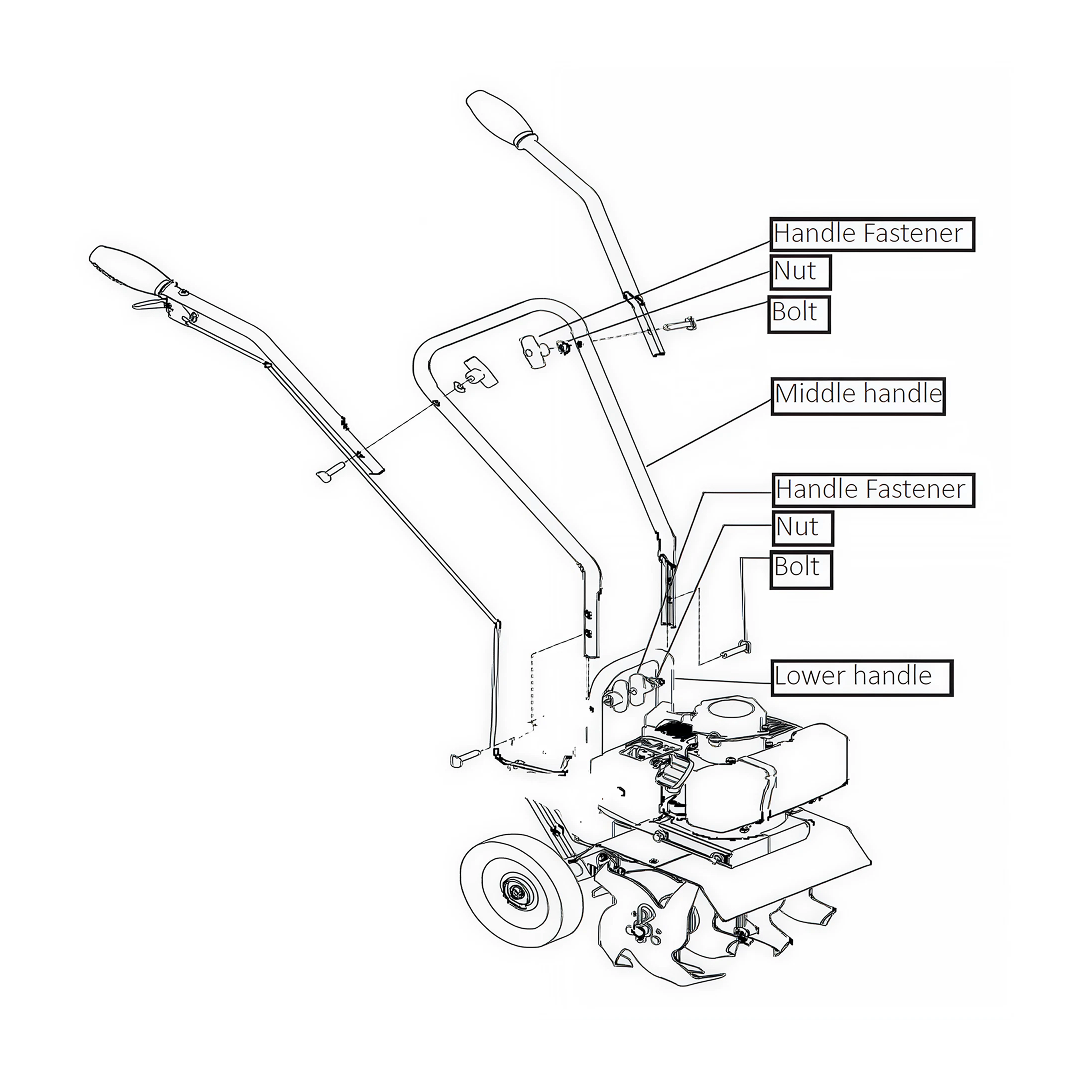 Handle Fastener
Nut
Bolt
Middle handle
Handle Fastener
Nut
Bolt
Lower handle