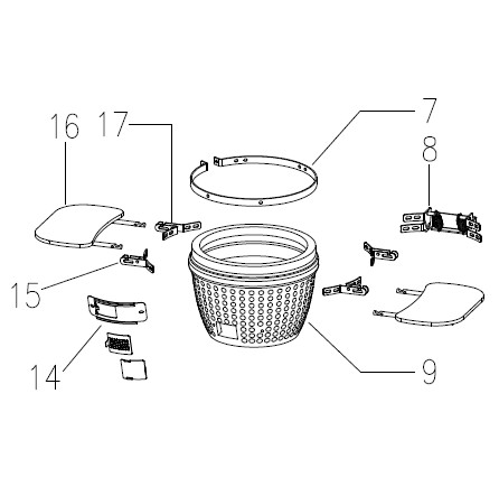 16
17
7
8
15
14
9