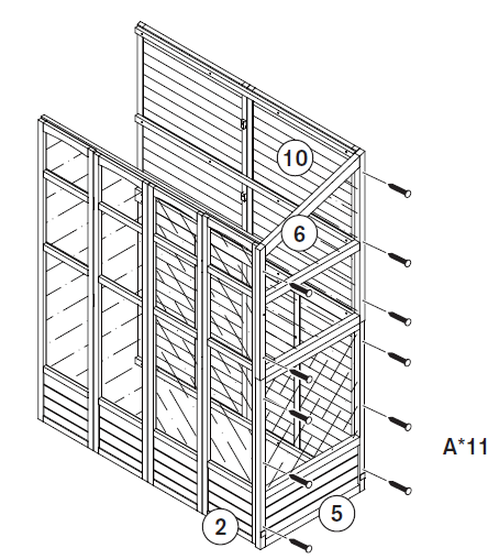 10
6
A*11
5
2