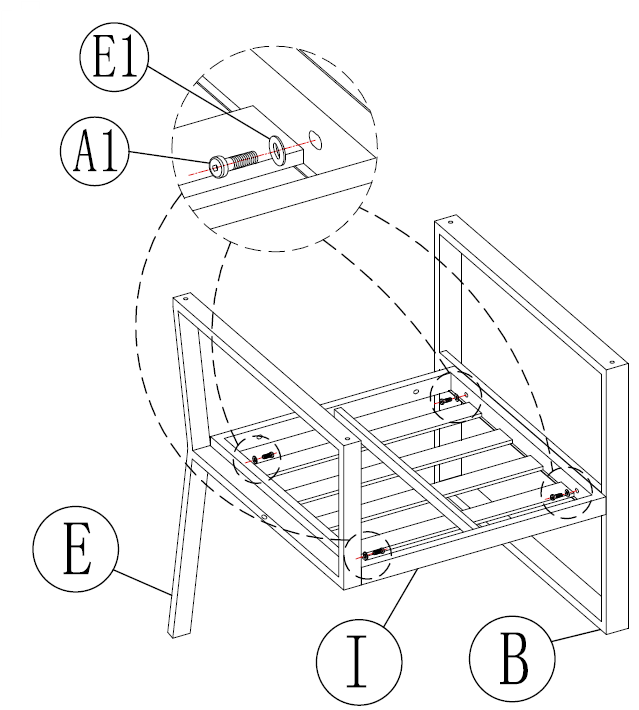 E1
A1
E
I
B