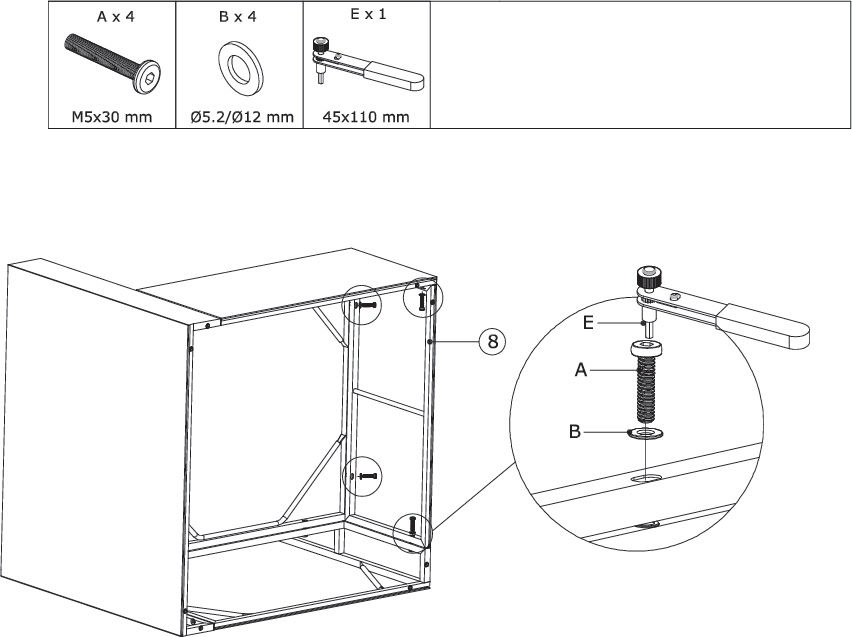 | A x 4 | B x 4 | E x 1 | |
|---|---|---|---|
| M5x30 mm | Ø5.2/Ø12 mm | 45x110 mm | |

8

E

A

B