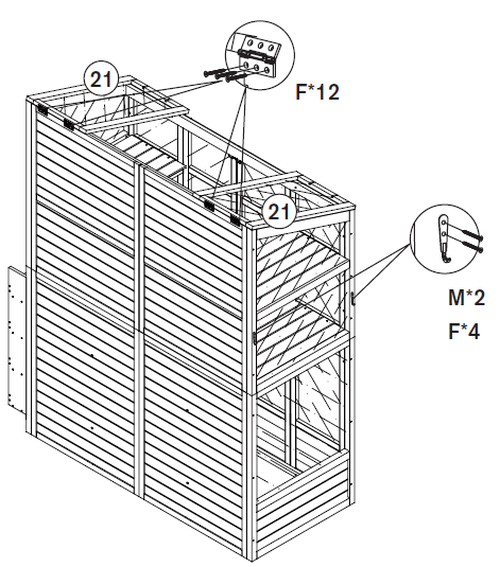 21
F*12
21
M*2
F*4