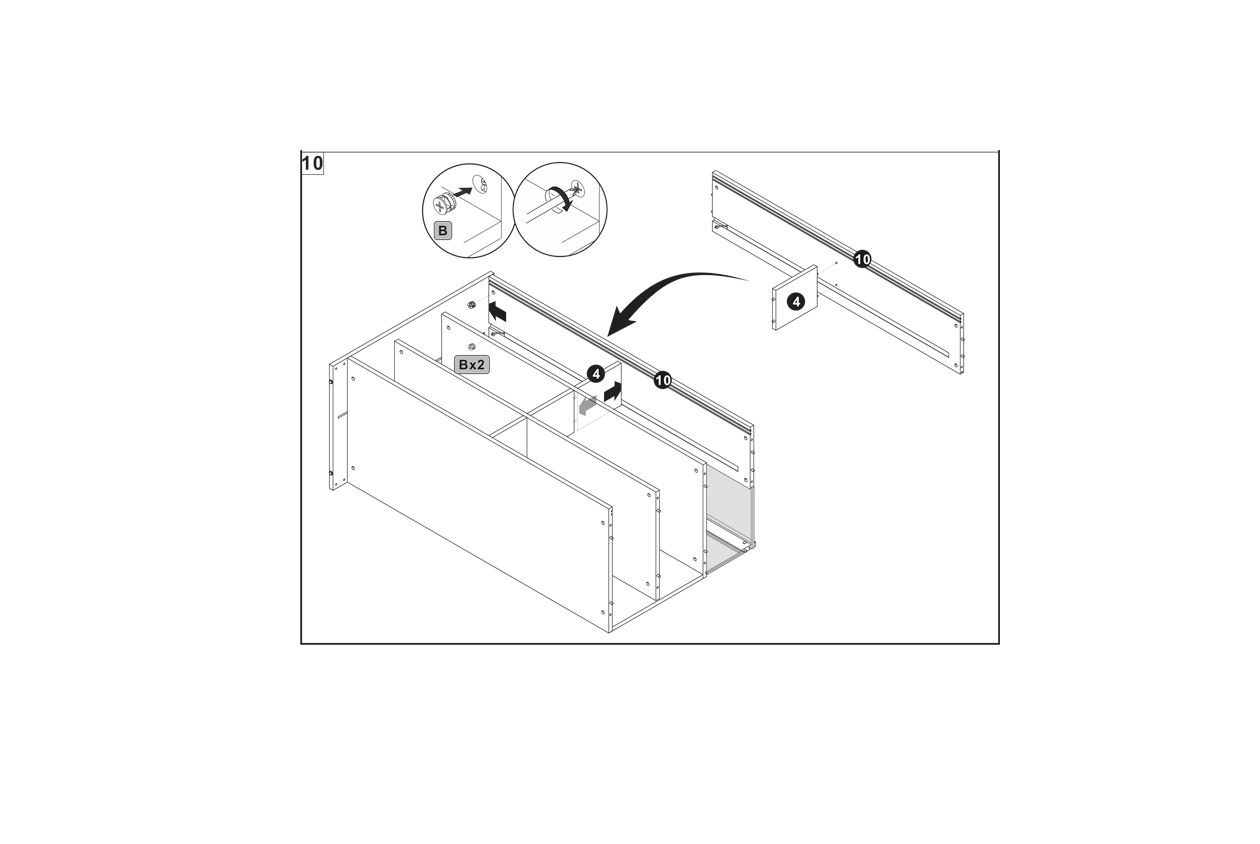 10

B

10

4

Bx2

4

10