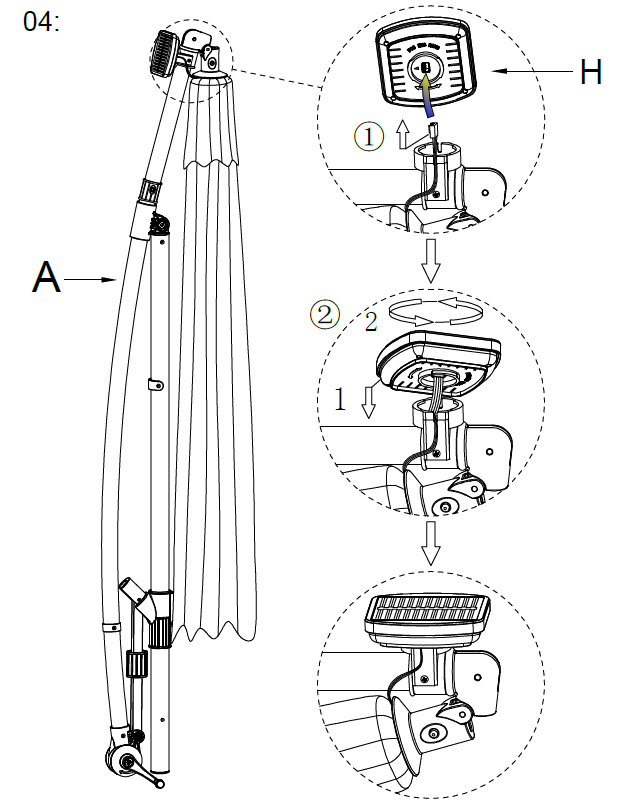 04:

A

H

①

②

2

1