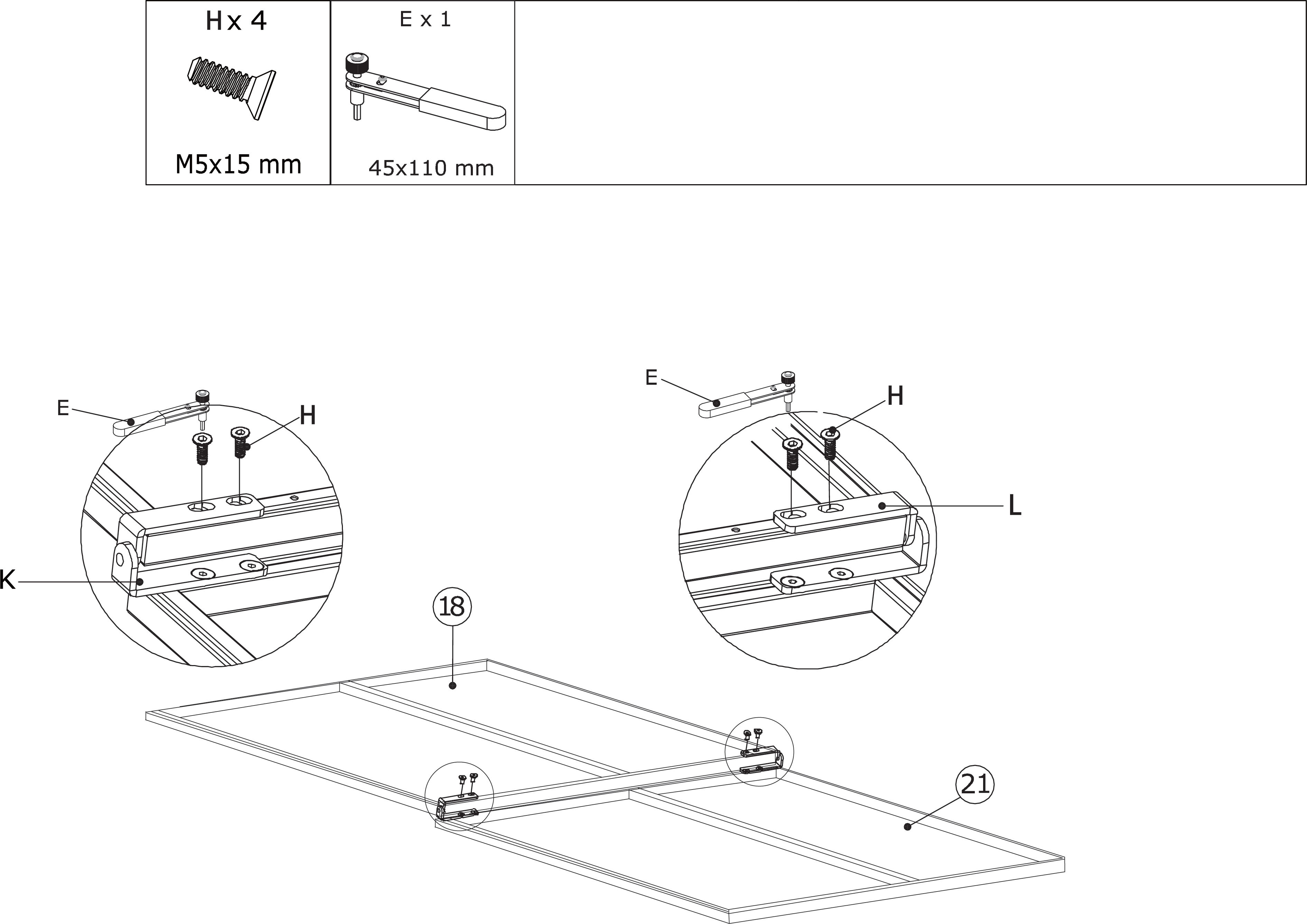 | H x 4 | E x 1 | |
|---|---|---|
| M5x15 mm | 45x110 mm | |

E
H
K

E
H
L

18

21