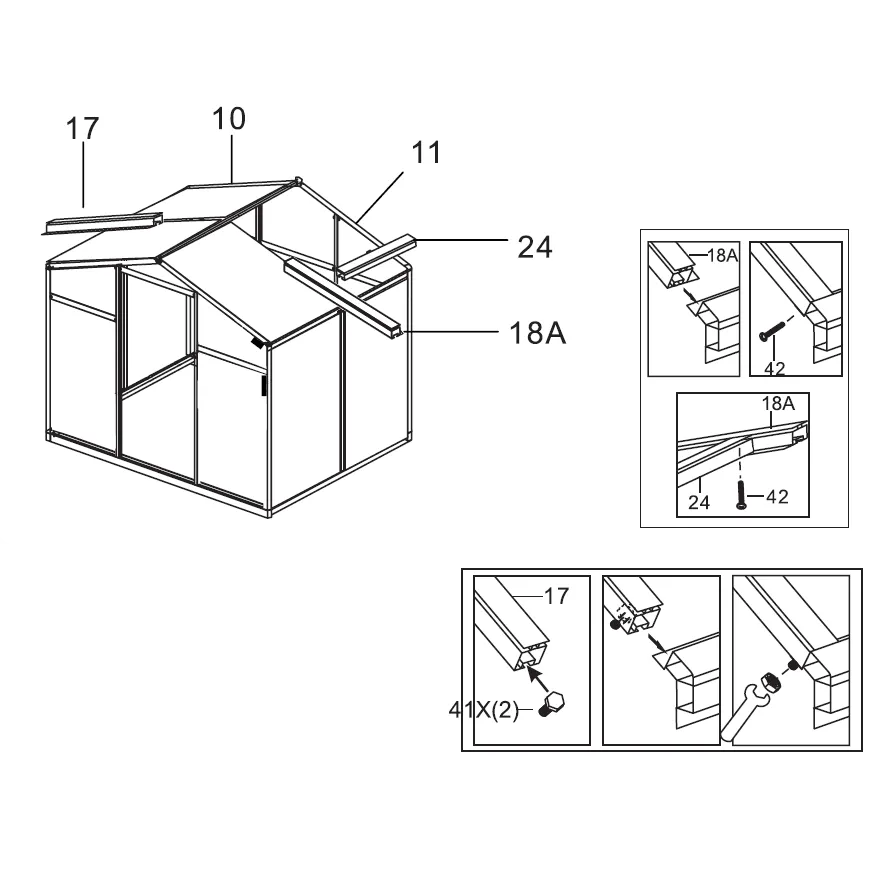 17
10
11
24
18A

18A
42
18A
24
42

17
41X(2)