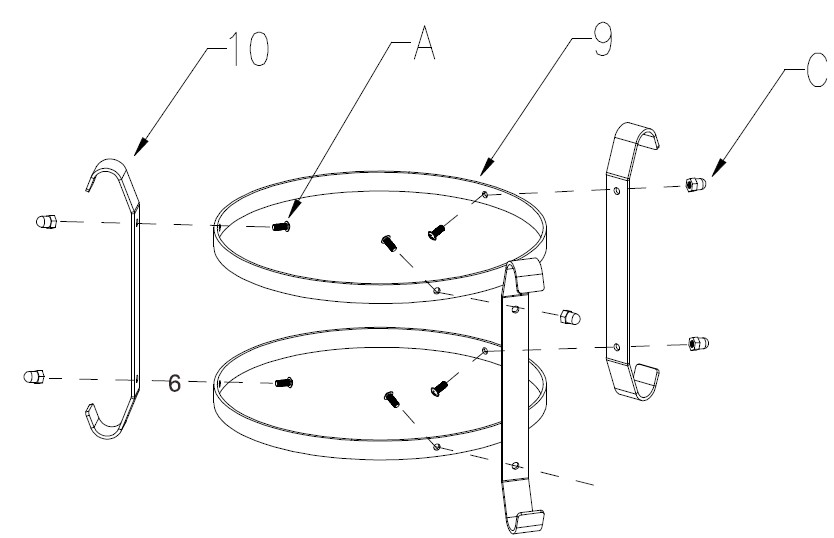 10
A
9
C
6