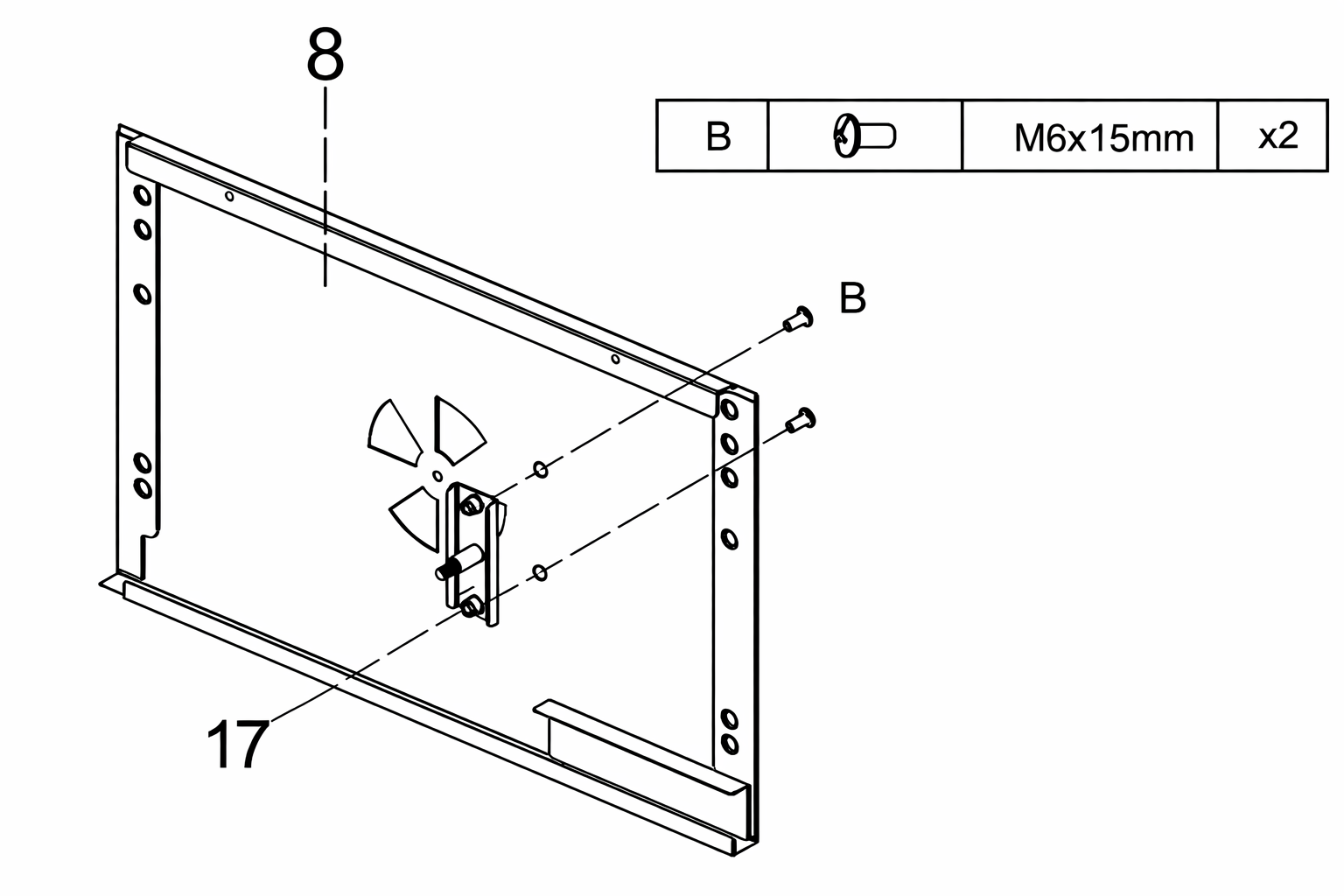 8

| B |  | M6x15mm | x2 |
|---|---|---|---|

B

17