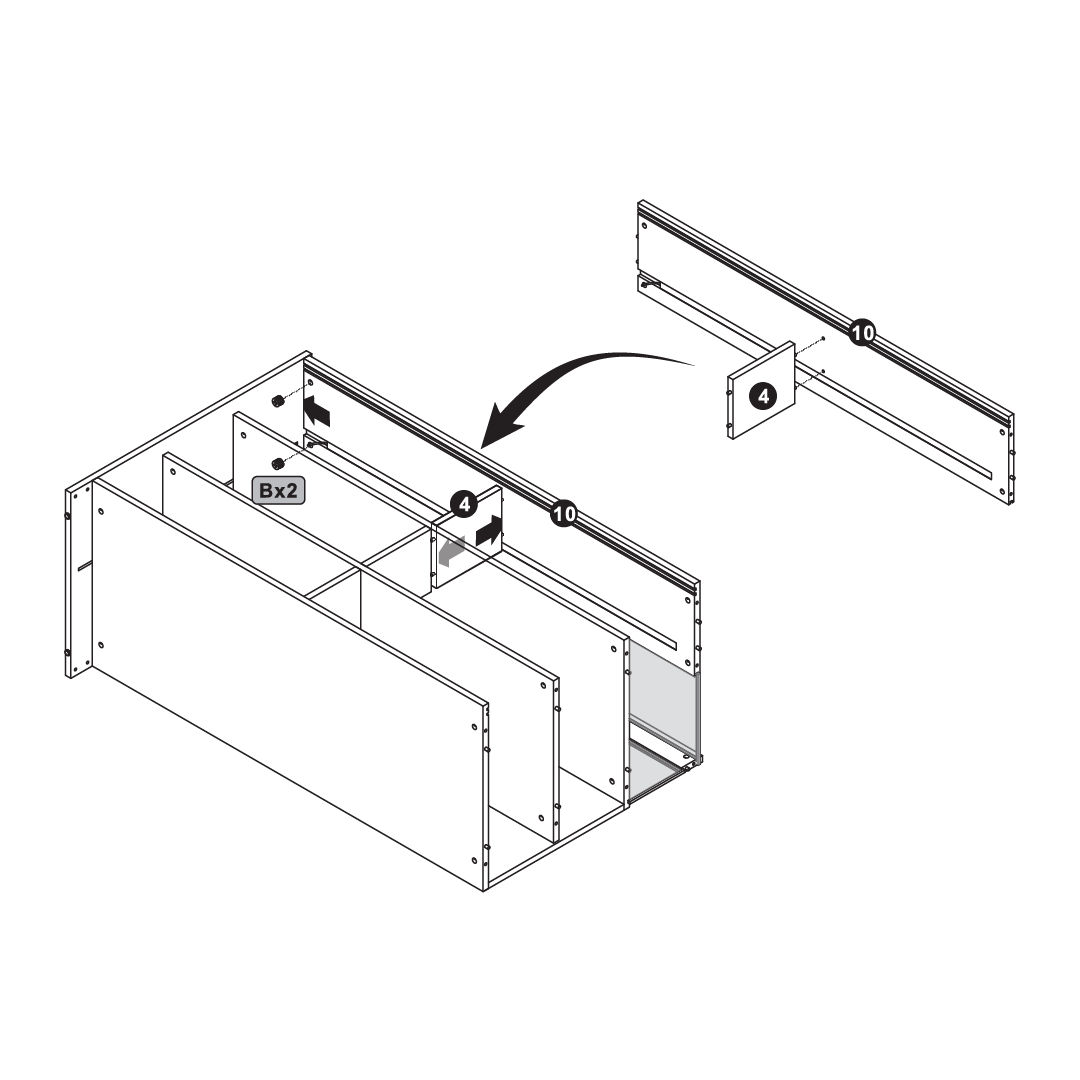 10
4
Bx2
4
10