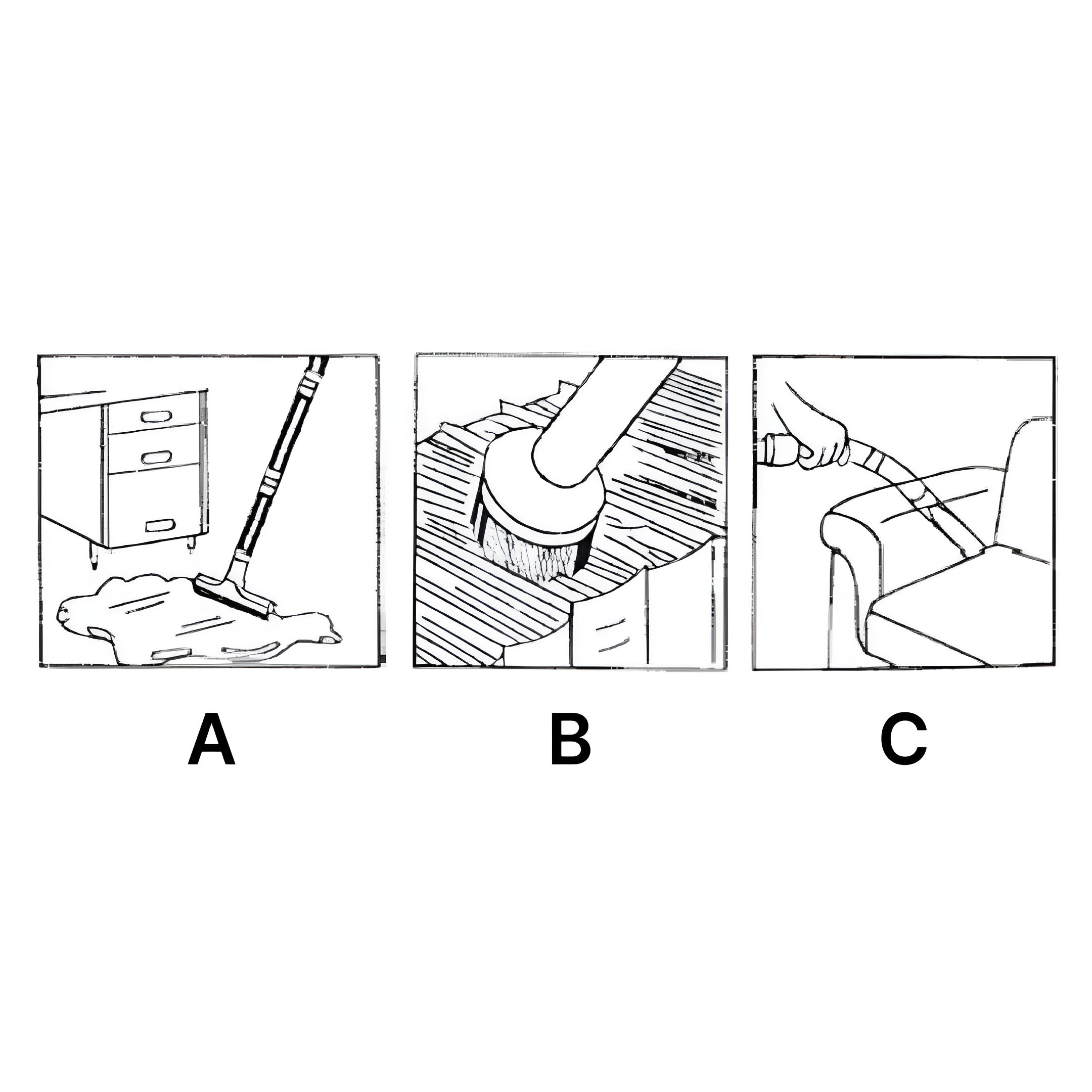 A

B

C