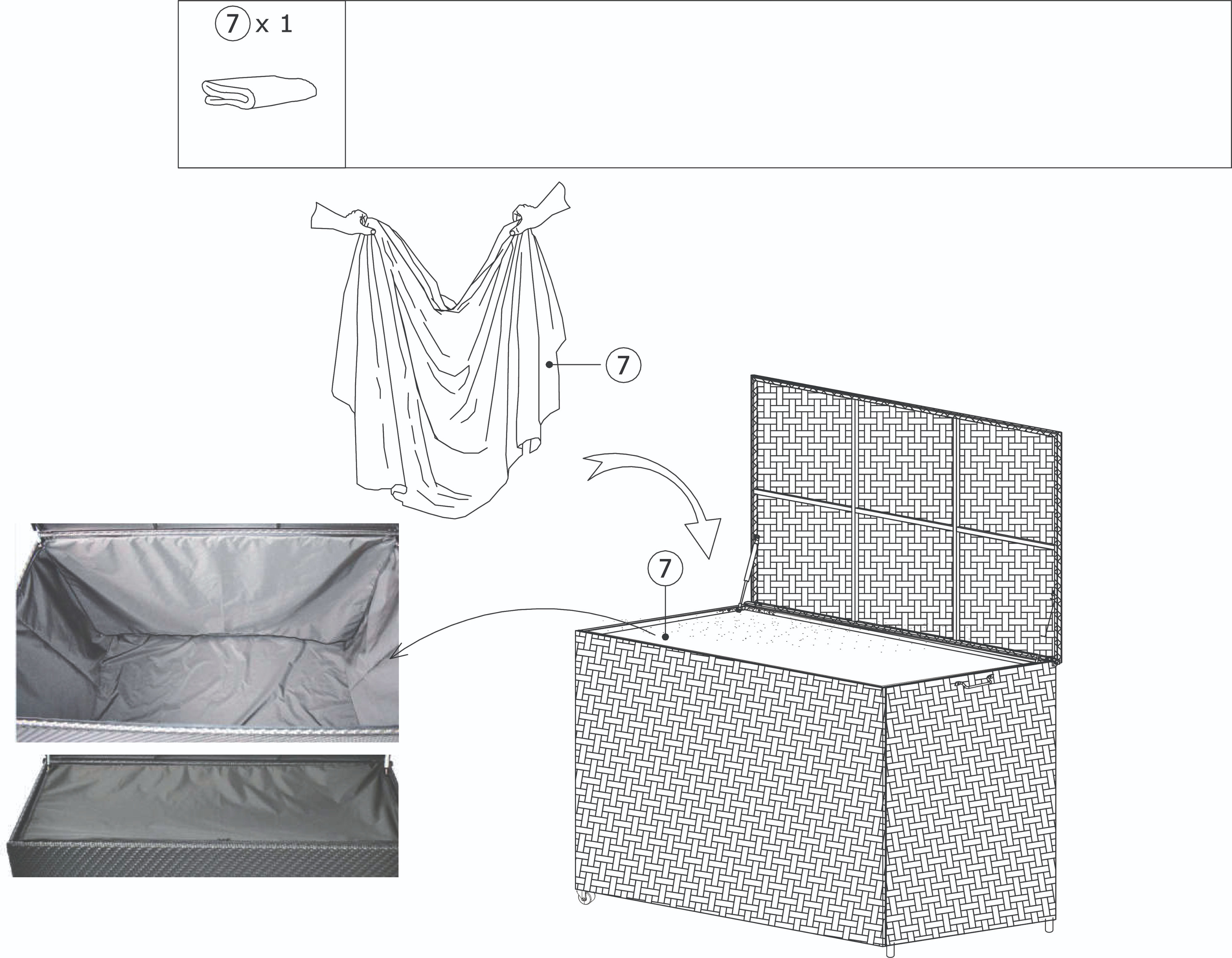 7 x 1

7

7