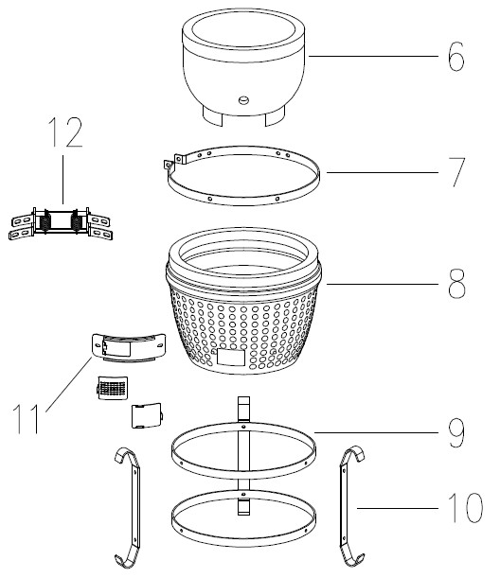 6
12
7
8
11
9
10