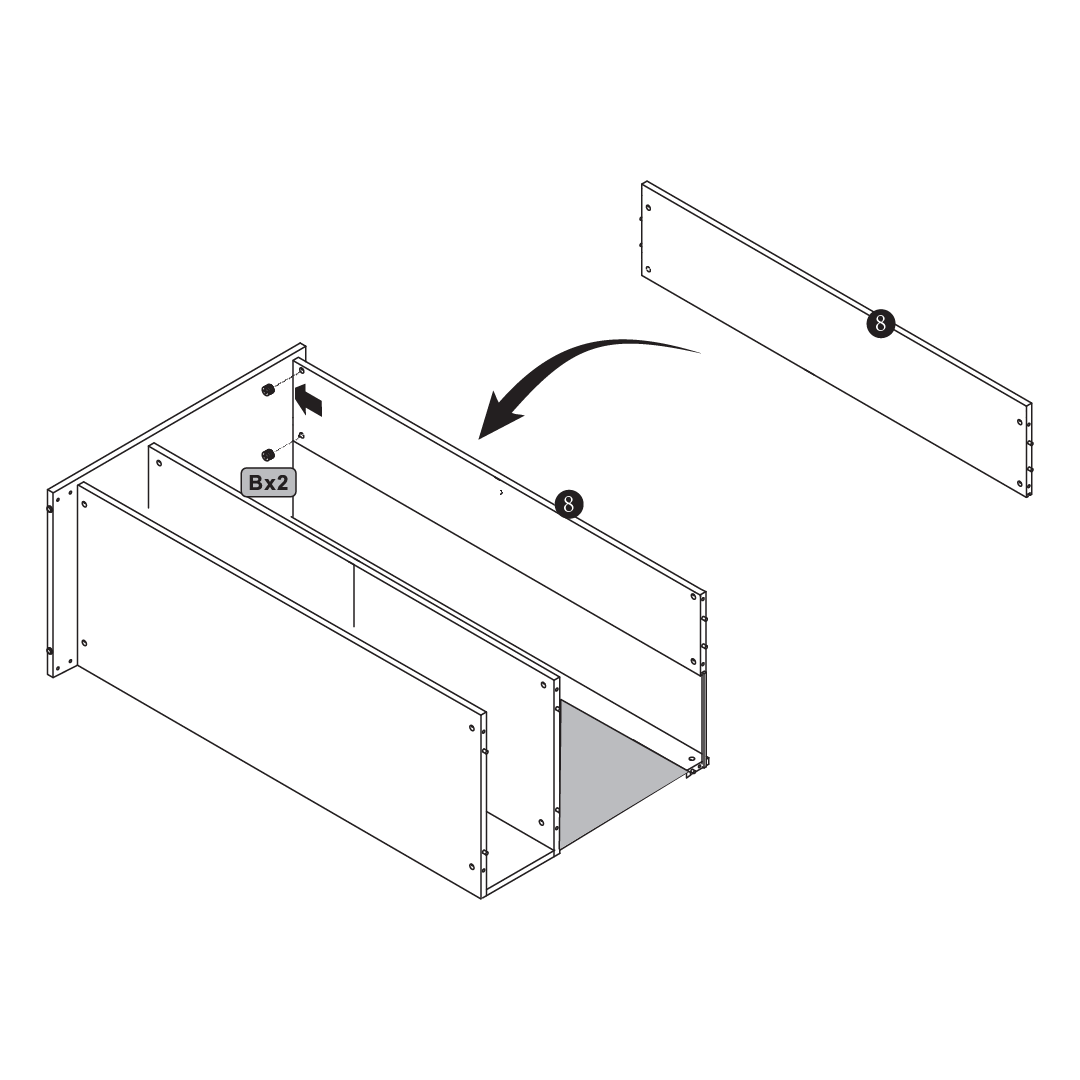 8
Bx2
8