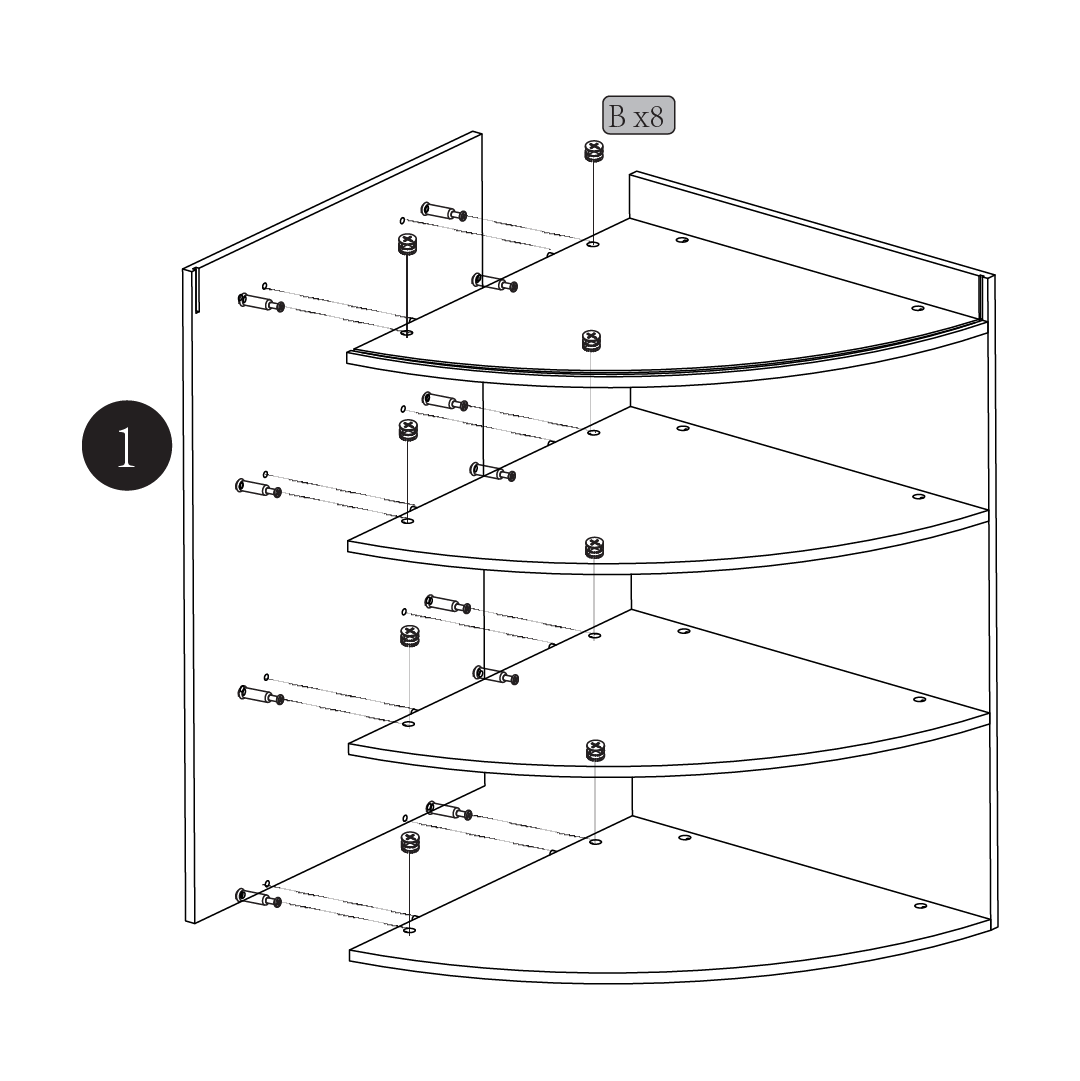 B x8

1