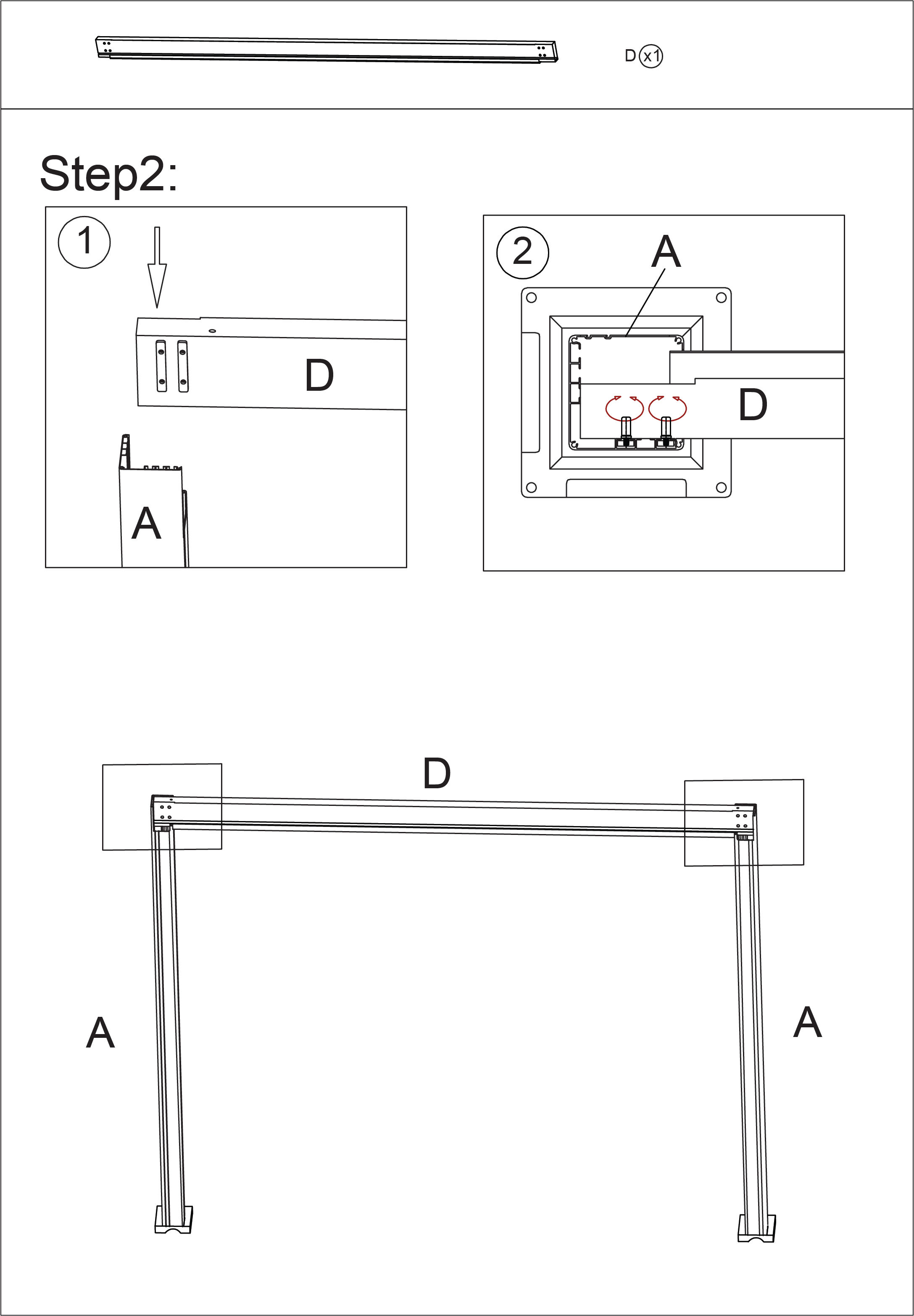 D x1

Step2:

1

D

A

2

A

D

D

A

A