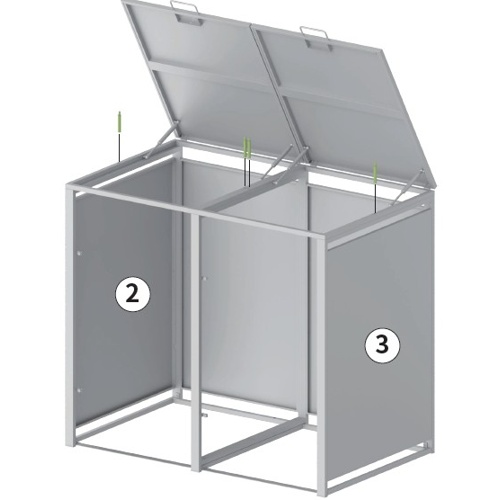 2

3