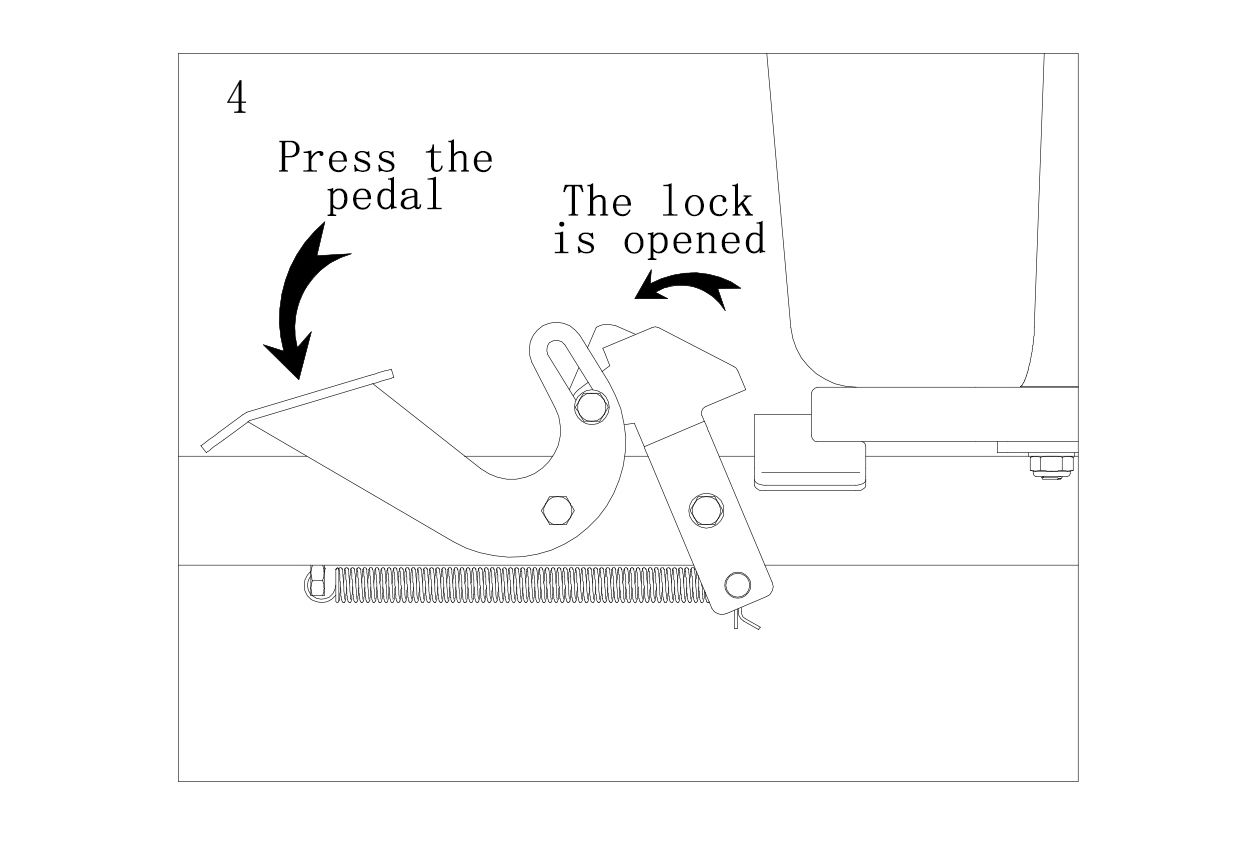 4

Press the pedal

The lock is opened