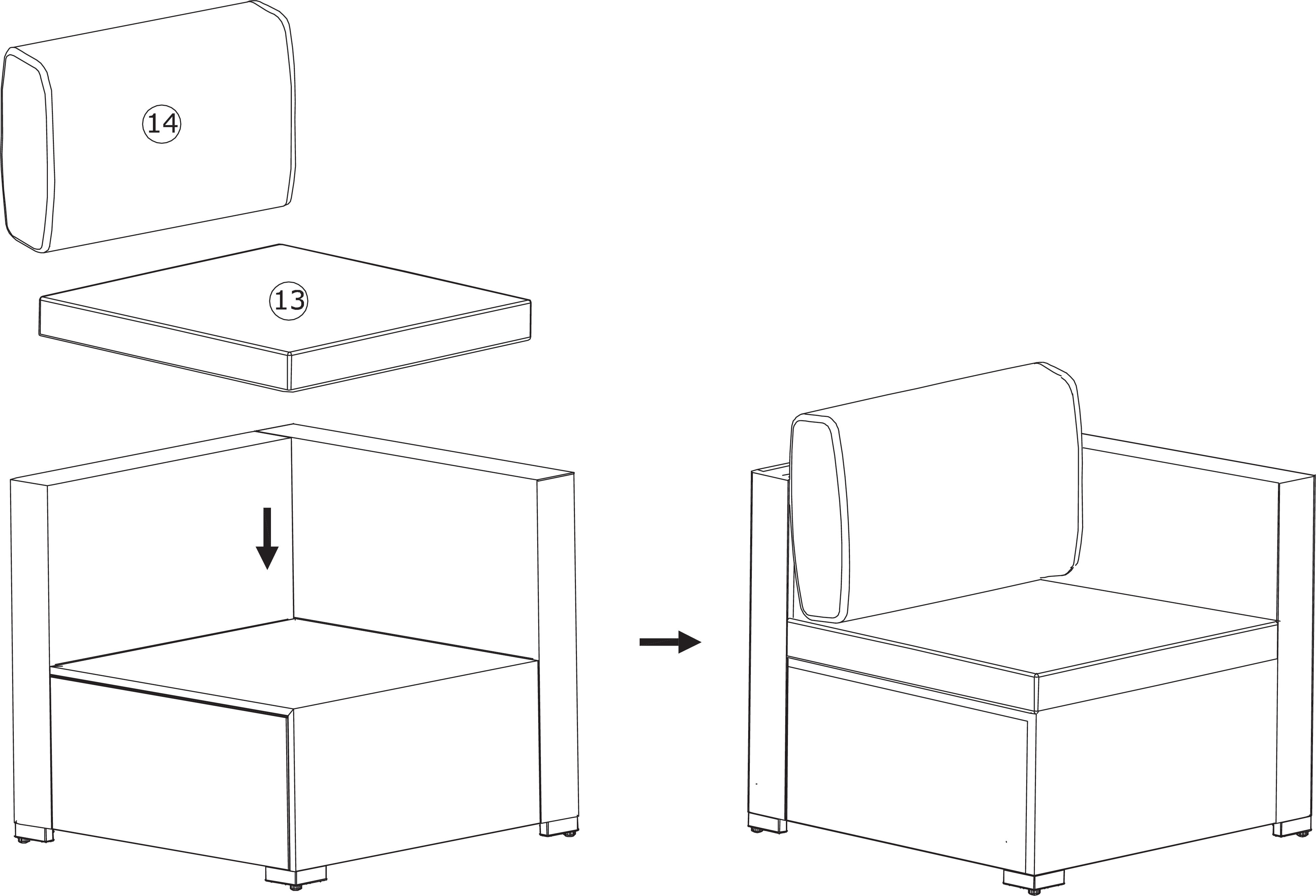 14

13