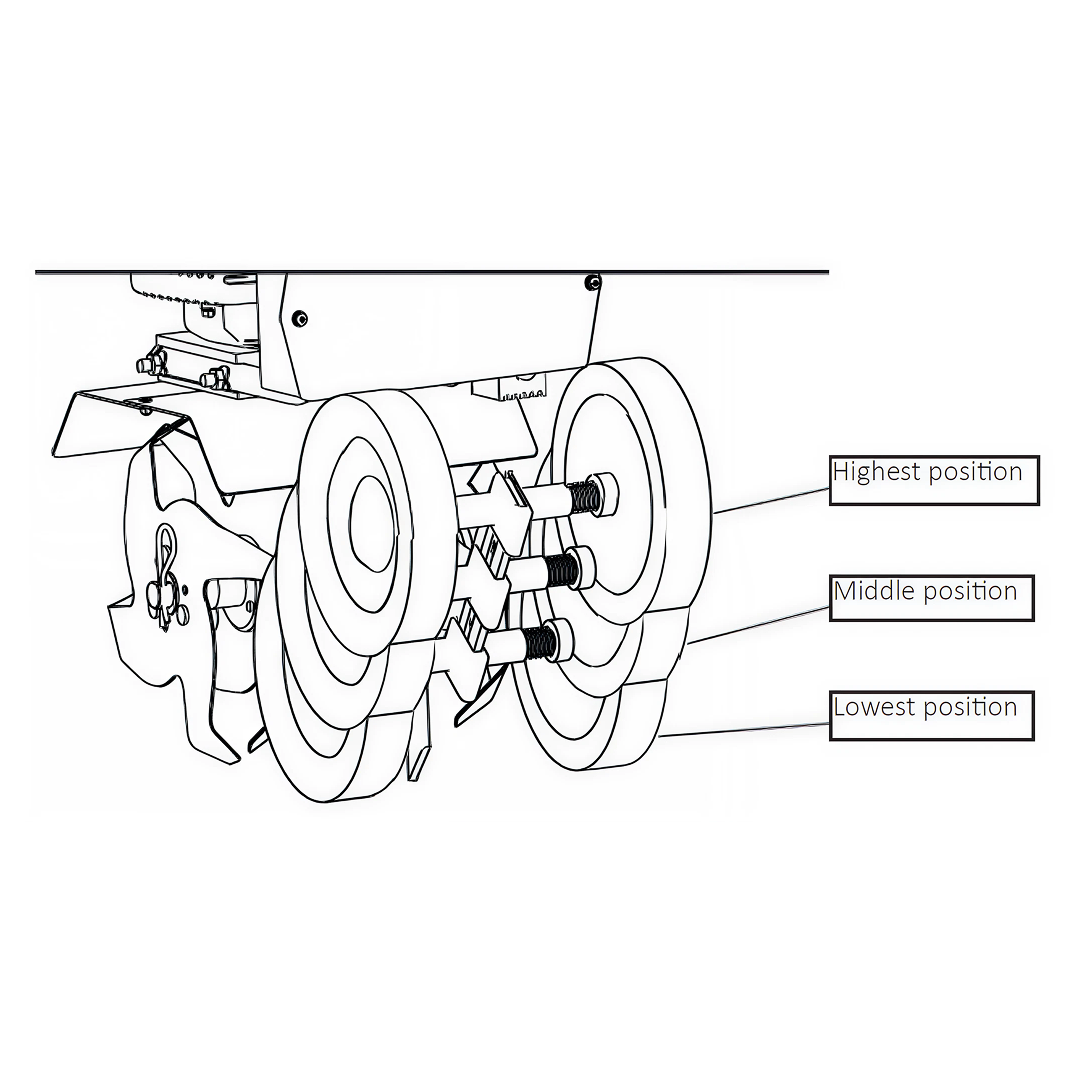 Highest position

Middle position

Lowest position