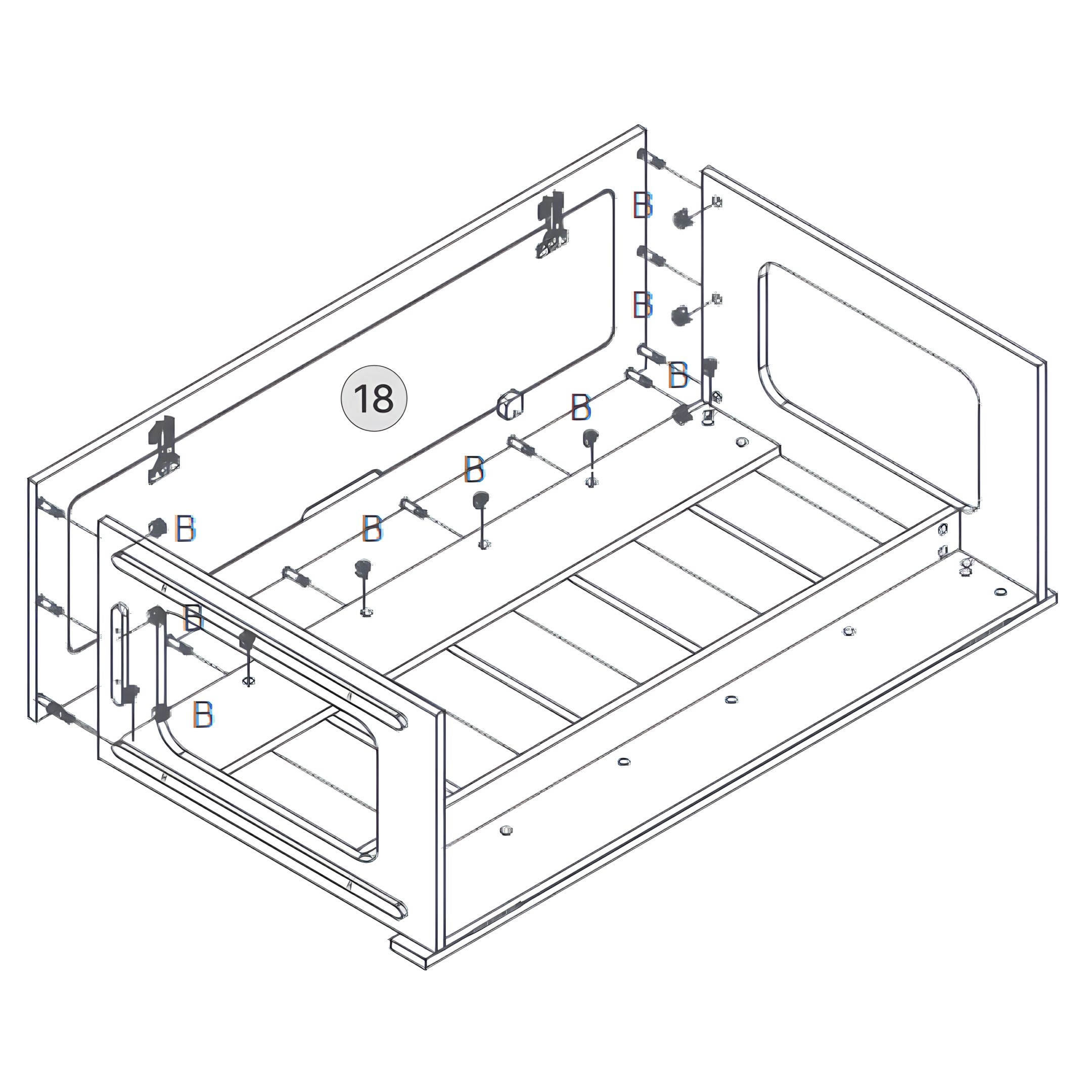 B
B
B
18
B
B
B
B
B
B