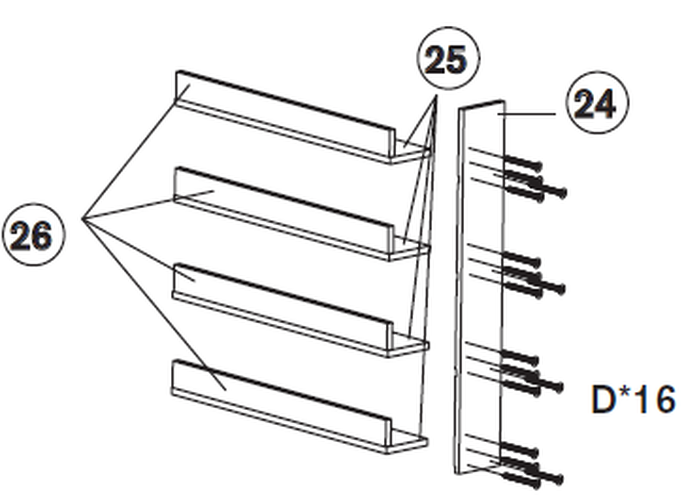 25
24
26
D*16