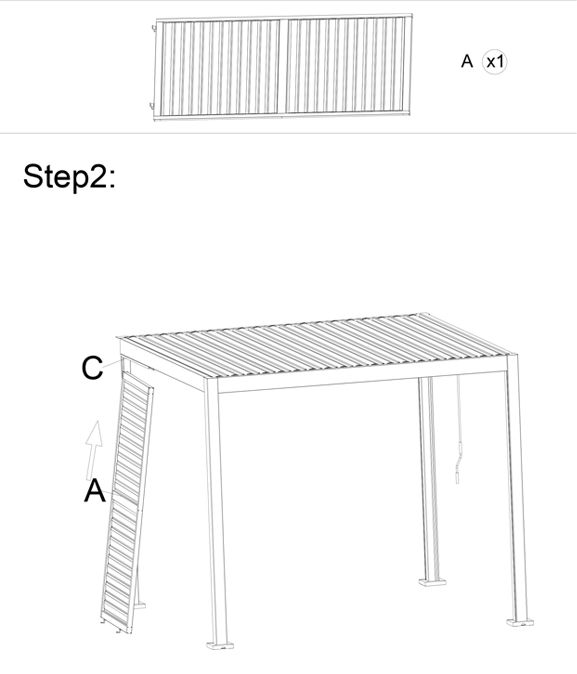 A x1

Step2:

C

A